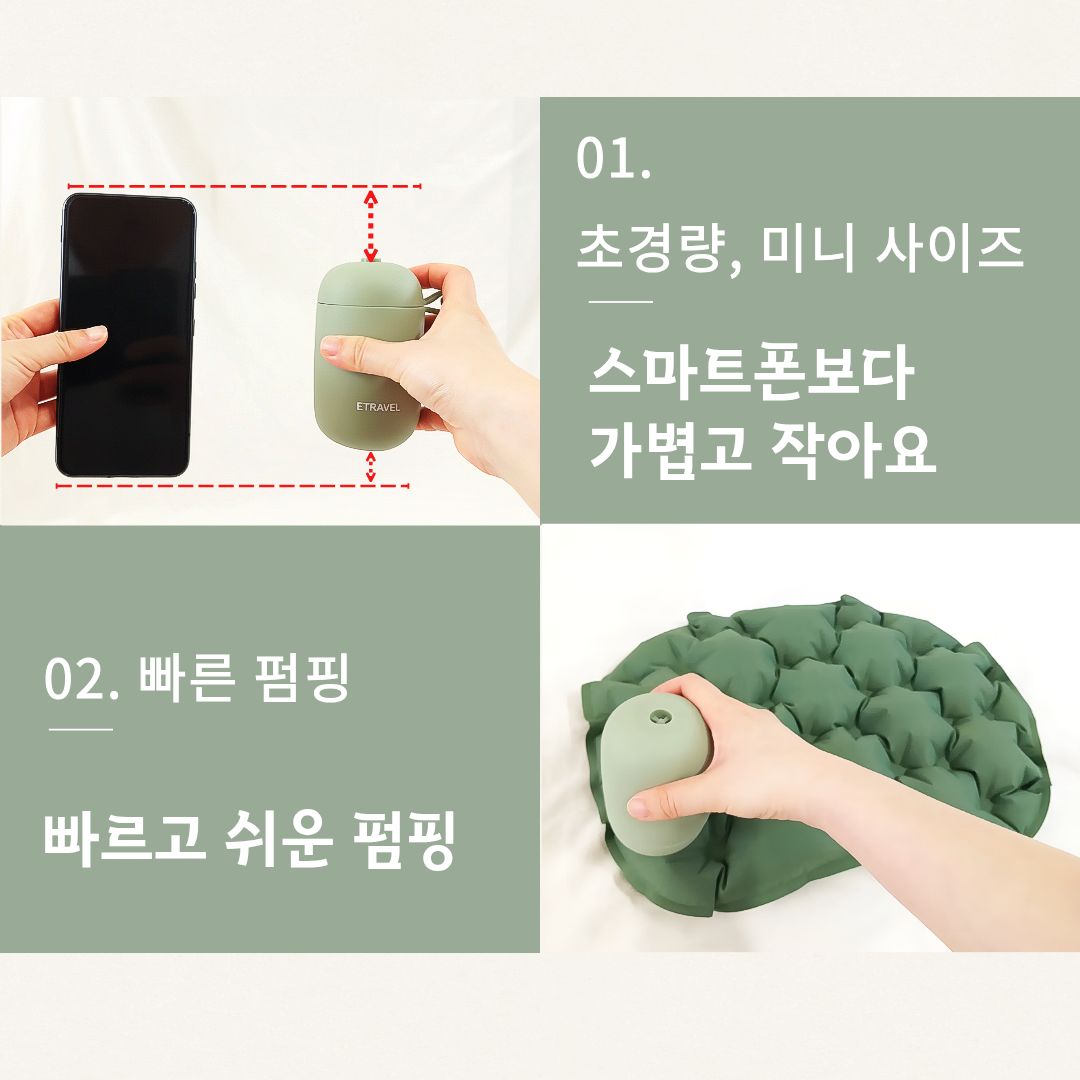 ETRAVEL

01.

초경량, 미니 사이즈

스마트폰보다
가볍고 작아요

02. 빠른 펌핑

빠르고 쉬운 펌핑