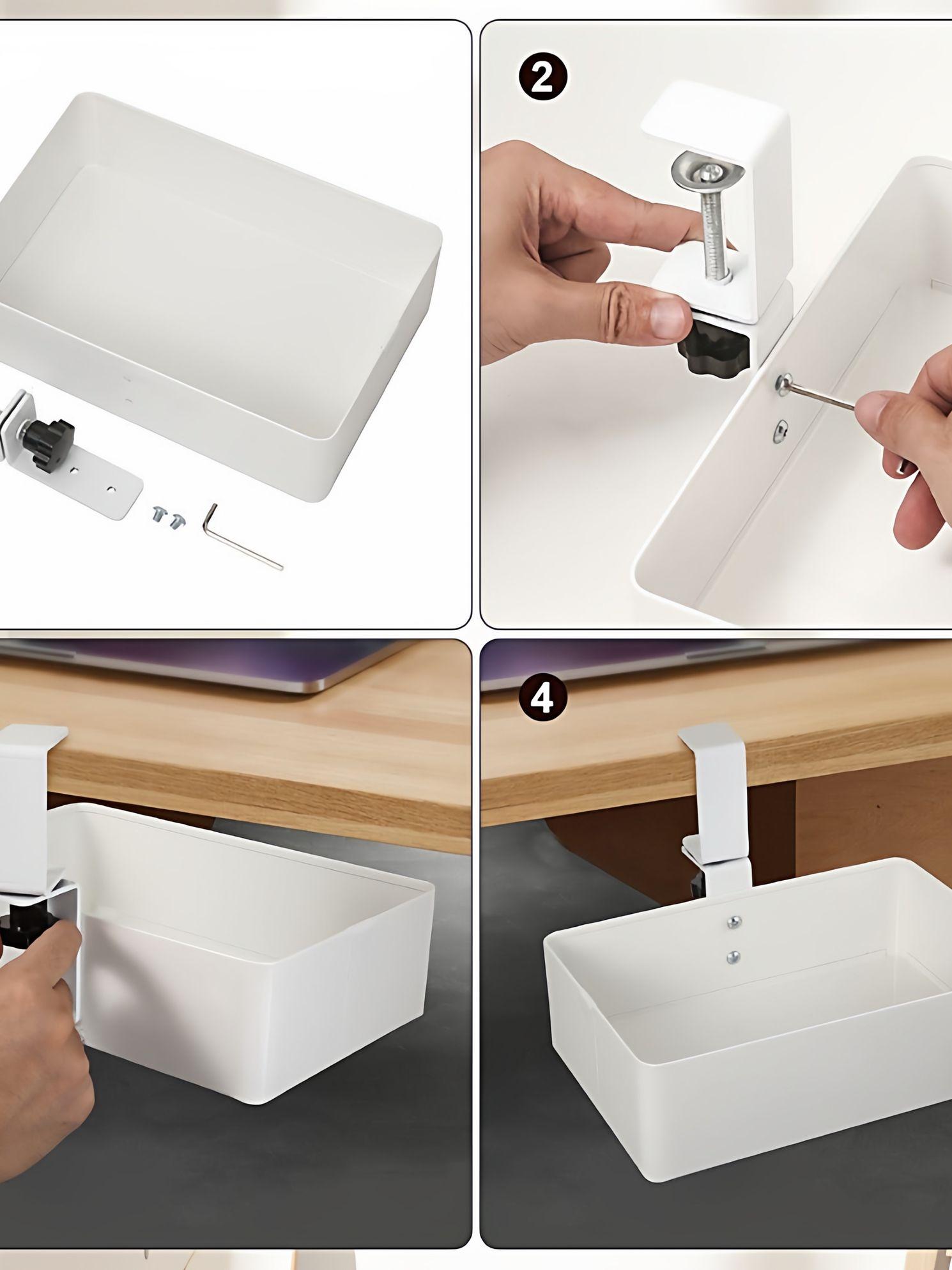 2

4