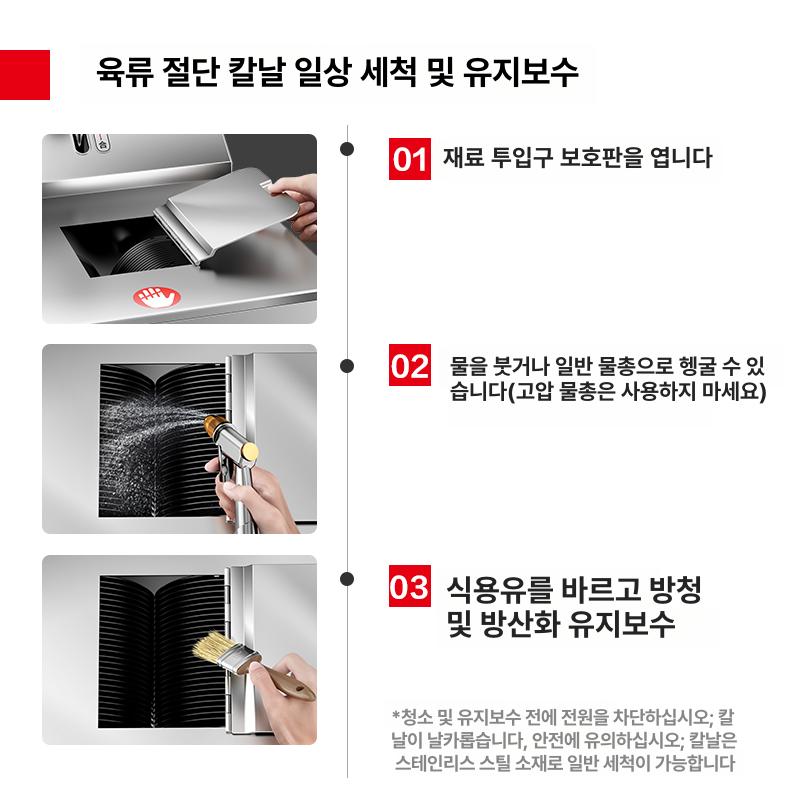 육류 절단 칼날 일상 세척 및 유지보수

01 재료 투입구 보호판을 엽니다

02 물을 붓거나 일반 물총으로 헹굴 수 있습니다(고압 물총은 사용하지 마세요)

03 식용유를 바르고 방청 및 방산화 유지보수

*청소 및 유지보수 전에 전원을 차단하십시오; 칼날이 날카롭습니다, 안전에 유의하십시오; 칼날은 스테인리스 스틸 소재로 일반 세척이 가능합니다