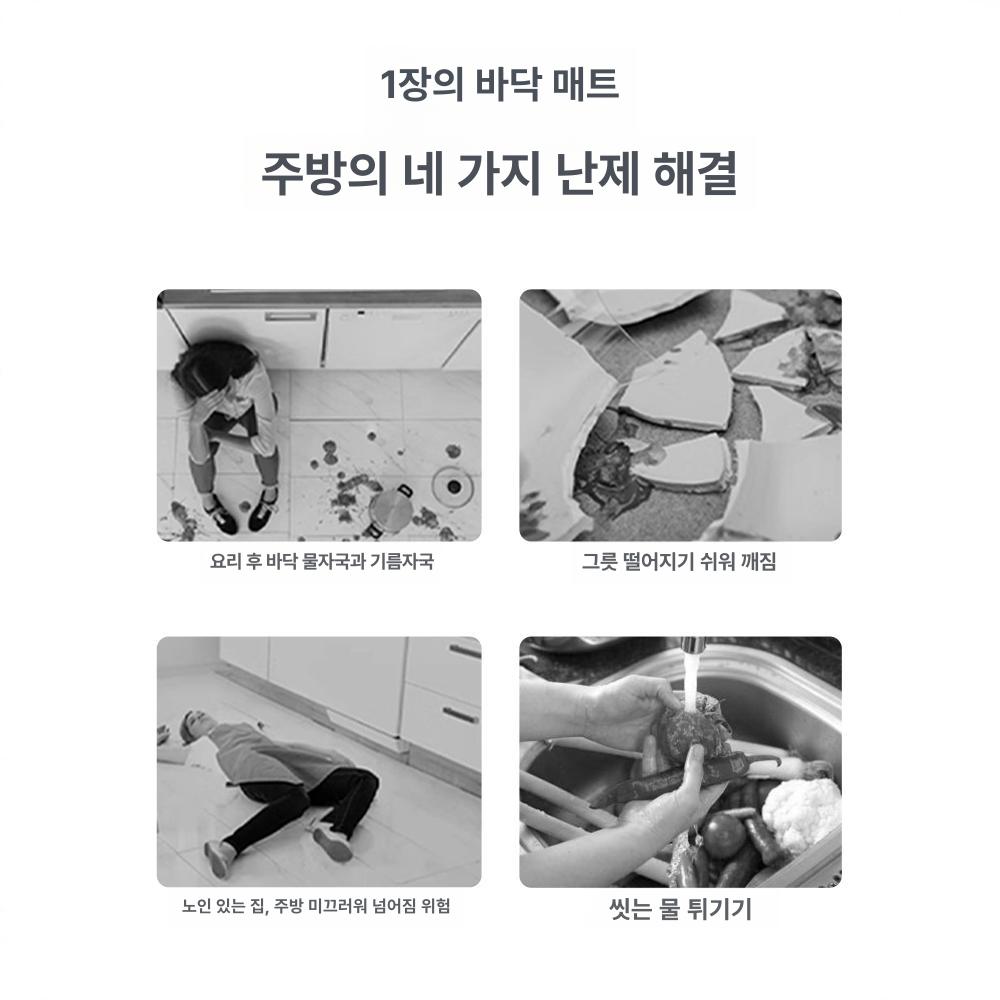 1장의 바닥 매트

주방의 네 가지 난제 해결

요리 후 바닥 물자국과 기름자국

그릇 떨어지기 쉬워 깨짐

노인 있는 집, 주방 미끄러워 넘어짐 위험

씻는 물 튀기기