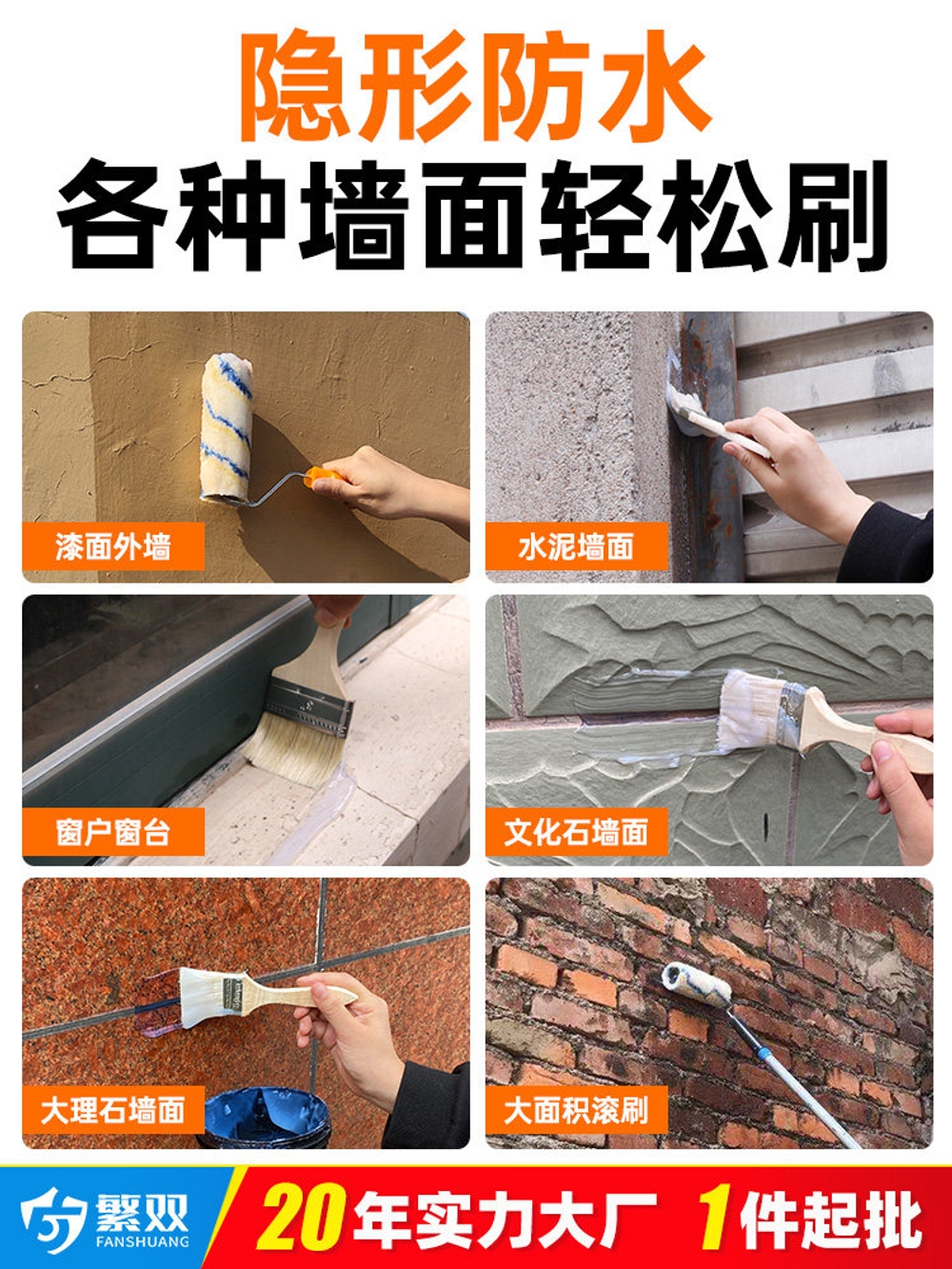 隐形防水
各种墙面轻松刷

漆面外墙

水泥墙面

窗户窗台

文化石墙面

大理石墙面

大面积滚刷

繁双
FANSHUANG

20年实力大厂 1件起批