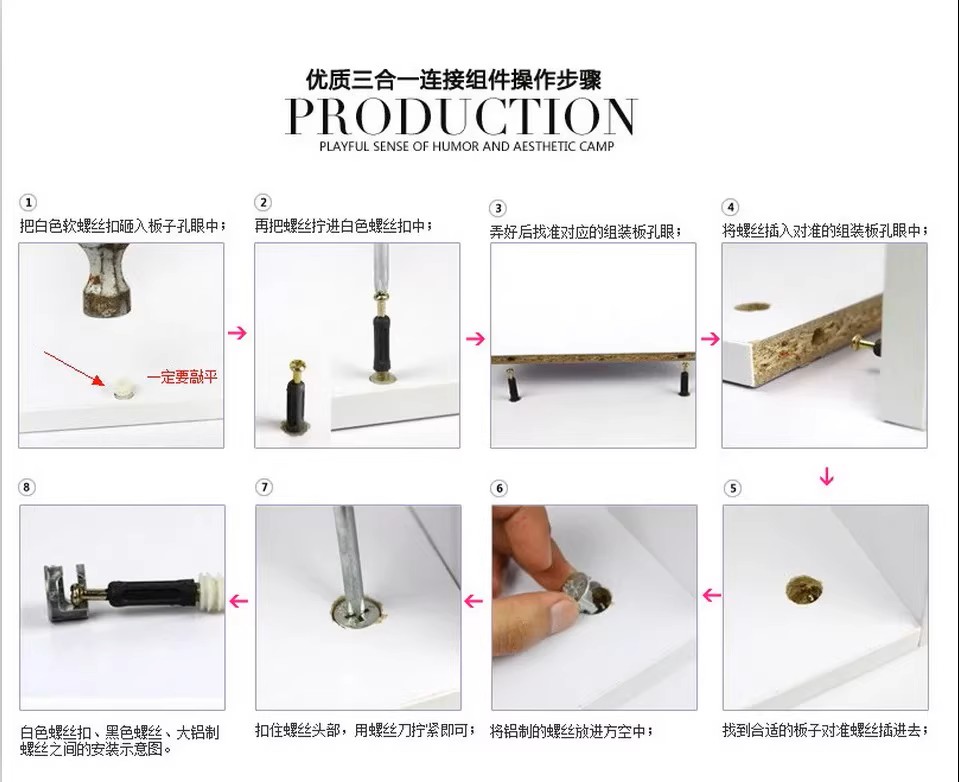 优质三合一连接组件操作步骤
PRODUCTION
PLAYFUL SENSE OF HUMOR AND AESTHETIC CAMP

①
把白色软螺丝扣砸入板子孔眼中；
一定要敲平

②
再把螺丝拧进白色螺丝扣中；

③
弄好后找准对应的组装板孔眼；

④
将螺丝插入对准的组装板孔眼中；

⑤
找到合适的板子对准螺丝插进去；

⑥
将铝制的螺丝放进方空中；

⑦
扣住螺丝头部，用螺丝刀拧紧即可；

⑧
白色螺丝扣、黑色螺丝、大铝制螺丝之间的安装示意图。