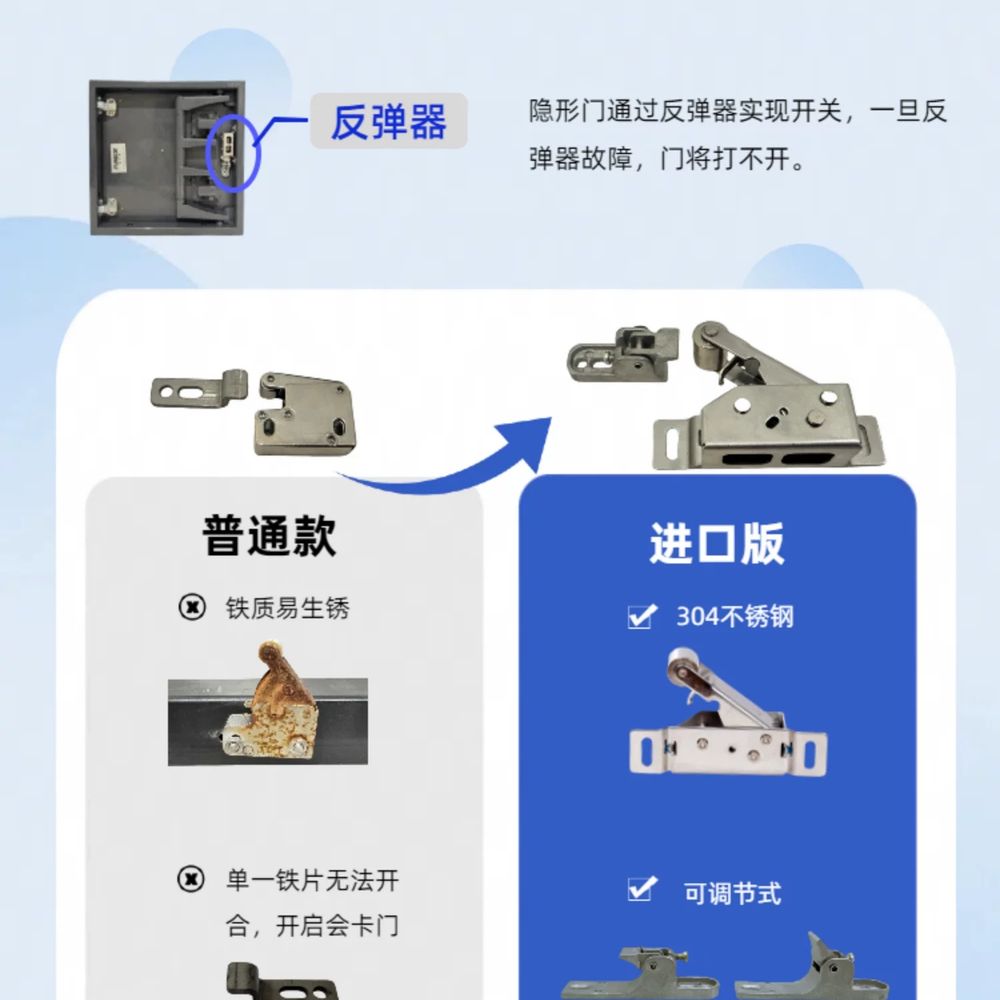 反弹器

隐形门通过反弹器实现开关，一旦反弹器故障，门将打不开。

普通款

铁质易生锈

单一铁片无法开合，开启会卡门

进口版

304不锈钢

可调节式