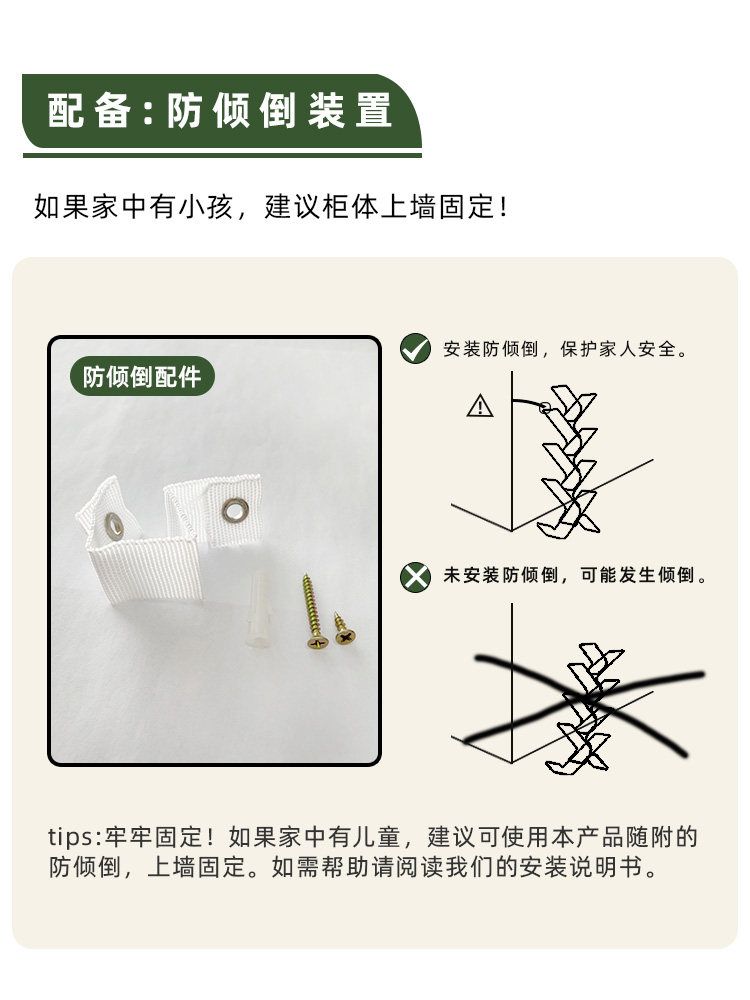 配备:防倾倒装置

如果家中有小孩，建议柜体上墙固定！

防倾倒配件

安装防倾倒，保护家人安全。

未安装防倾倒，可能发生倾倒。

tips:牢牢固定！如果家中有儿童，建议可使用本产品随附的防倾倒，上墙固定。如需帮助请阅读我们的安装说明书。