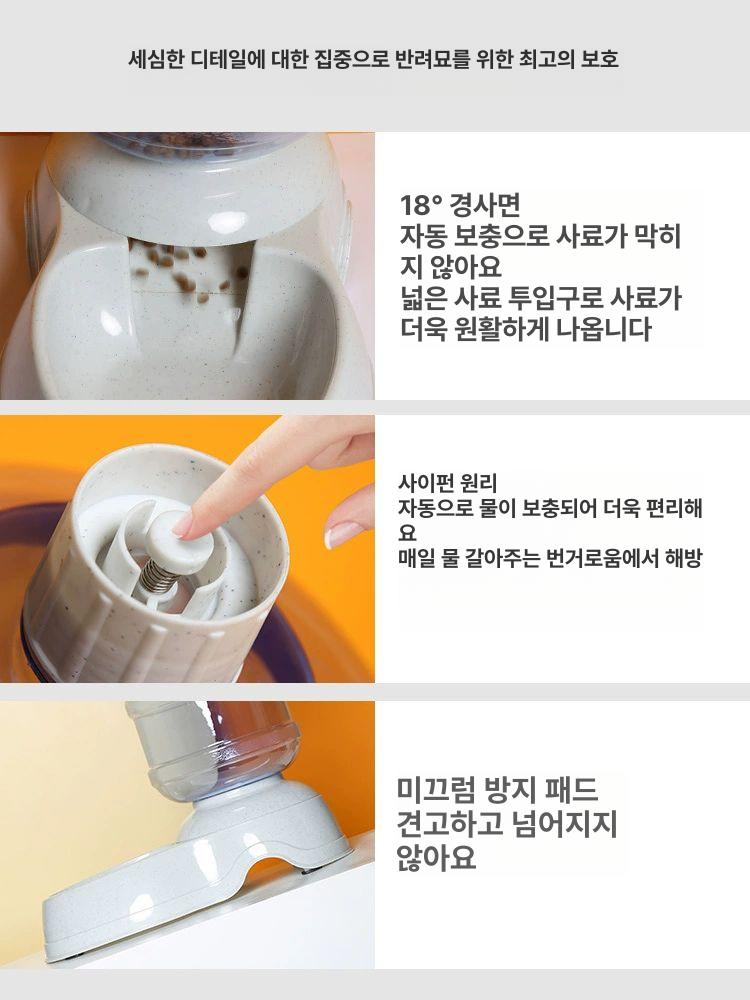 세심한 디테일에 대한 집중으로 반려묘를 위한 최고의 보호

18° 경사면
자동 보충으로 사료가 막히지 않아요
넓은 사료 투입구로 사료가 더욱 원활하게 나옵니다

사이펀 원리
자동으로 물이 보충되어 더욱 편리해요
매일 물 갈아주는 번거로움에서 해방

미끄럼 방지 패드
견고하고 넘어지지 않아요