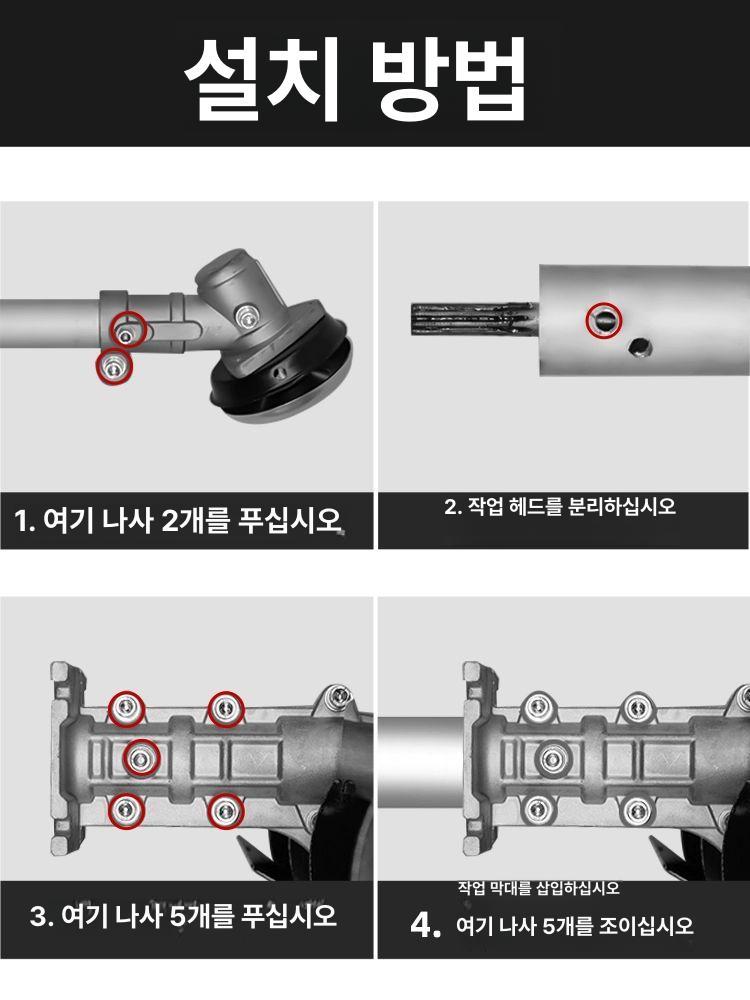 설치 방법

1. 여기 나사 2개를 푸십시오

2. 작업 헤드를 분리하십시오

3. 여기 나사 5개를 푸십시오

작업 막대를 삽입하십시오
4. 여기 나사 5개를 조이십시오