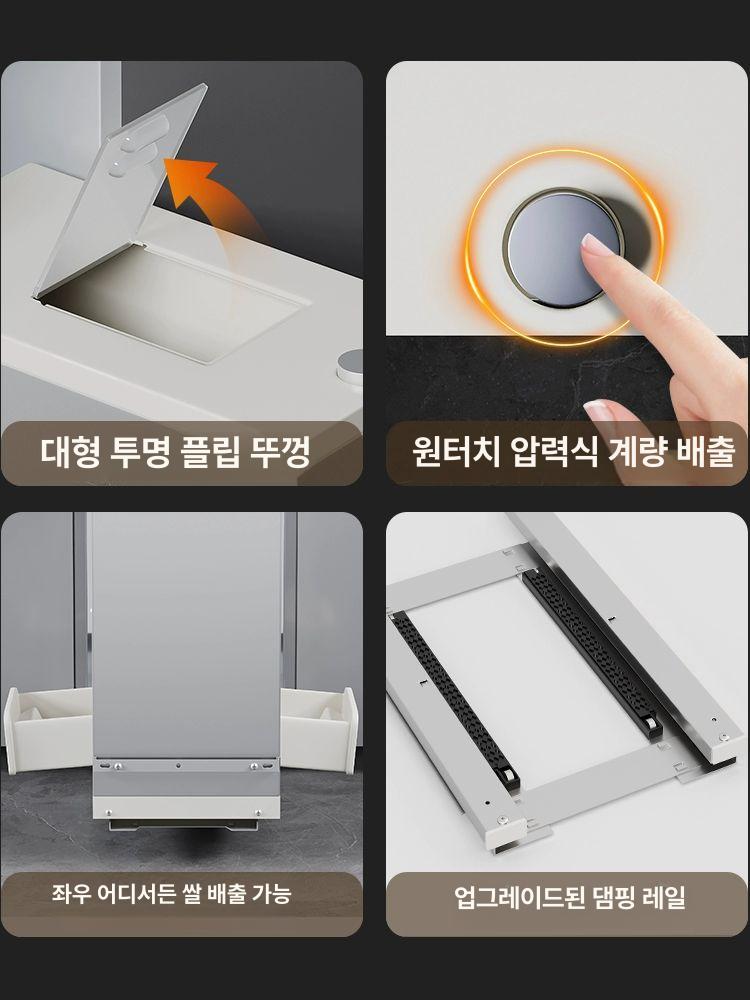 대형 투명 플립 뚜껑

원터치 압력식 계량 배출

좌우 어디서든 쌀 배출 가능

업그레이드된 댐핑 레일