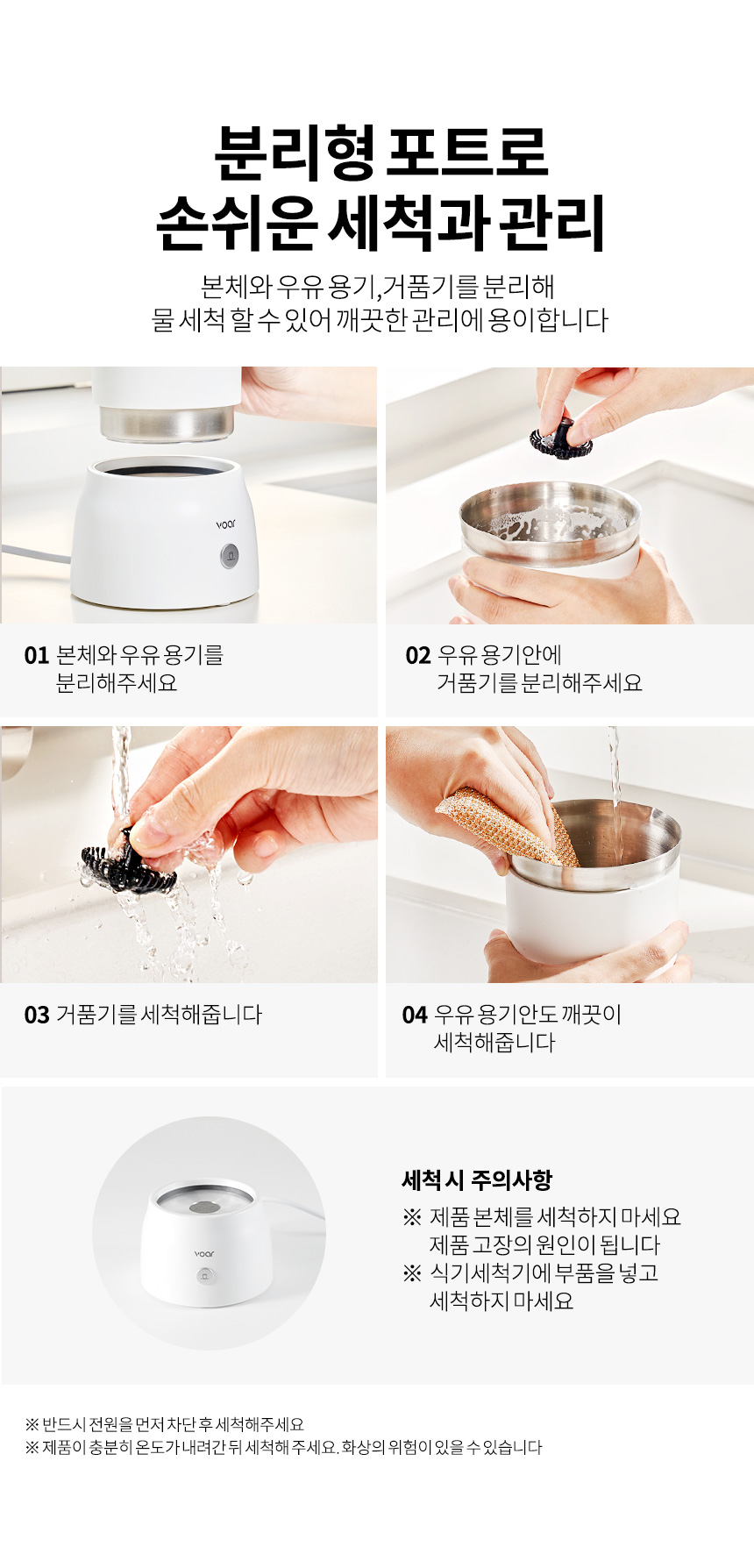 분리형 포트로
손쉬운 세척과 관리

본체와 우유 용기,거품기를 분리해
물 세척 할 수 있어 깨끗한 관리에 용이합니다

voar

01 본체와 우유 용기를 분리해주세요

02 우유 용기안에 거품기를 분리해주세요

03 거품기를 세척해줍니다

04 우유 용기안도 깨끗이 세척해줍니다

voar

세척 시 주의사항

※ 제품 본체를 세척하지 마세요
제품 고장의 원인이 됩니다
※ 식기세척기에 부품을 넣고
세척하지 마세요

※ 반드시 전원을 먼저 차단 후 세척해주세요
※ 제품이 충분히 온도가 내려간 뒤 세척해 주세요. 화상의 위험이 있을 수 있습니다