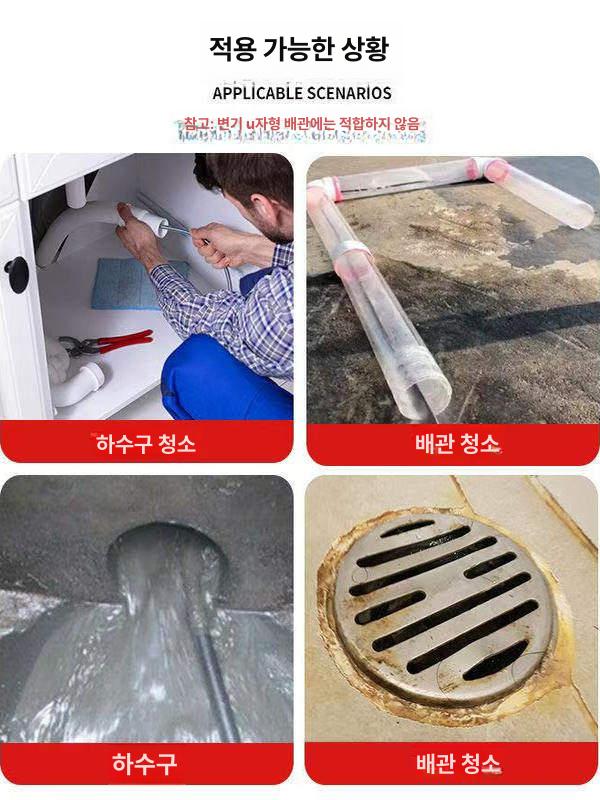 적용 가능한 상황

APPLICABLE SCENARIOS

참고: 변기 u자형 배관에는 적합하지 않음

하수구 청소

배관 청소

하수구

배관 청소