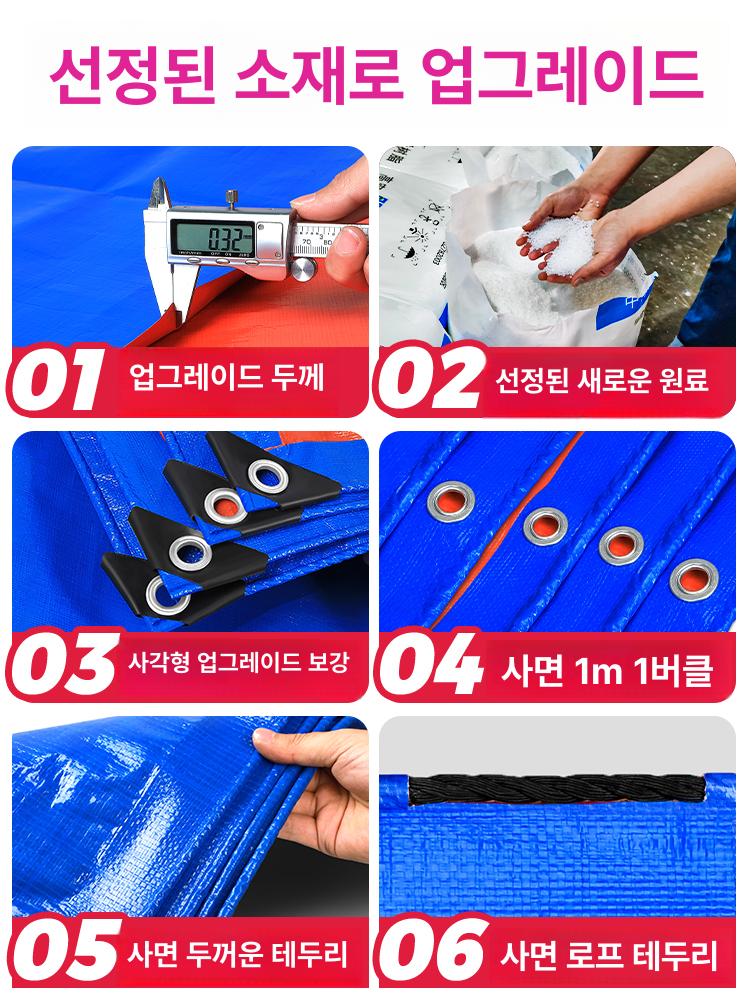 선정된 소재로 업그레이드

0.32

01 업그레이드 두께

02 선정된 새로운 원료

03 사각형 업그레이드 보강

04 사면 1m 1버클

05 사면 두꺼운 테두리

06 사면 로프 테두리