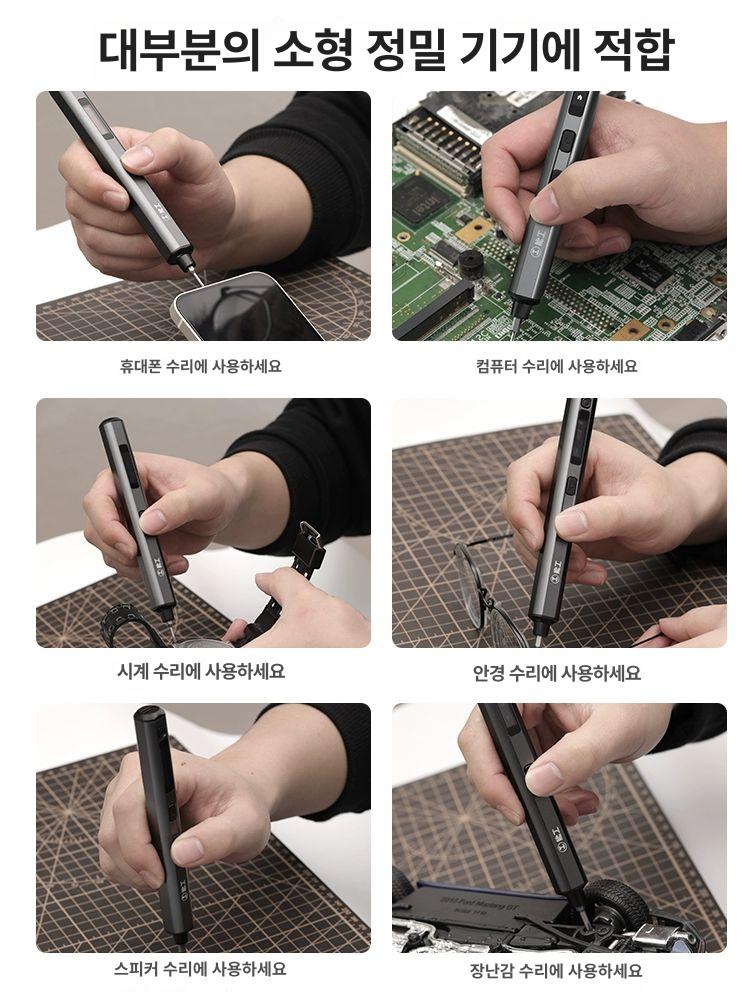 대부분의 소형 정밀 기기에 적합

휴대폰 수리에 사용하세요

컴퓨터 수리에 사용하세요

시계 수리에 사용하세요

안경 수리에 사용하세요

스피커 수리에 사용하세요

장난감 수리에 사용하세요