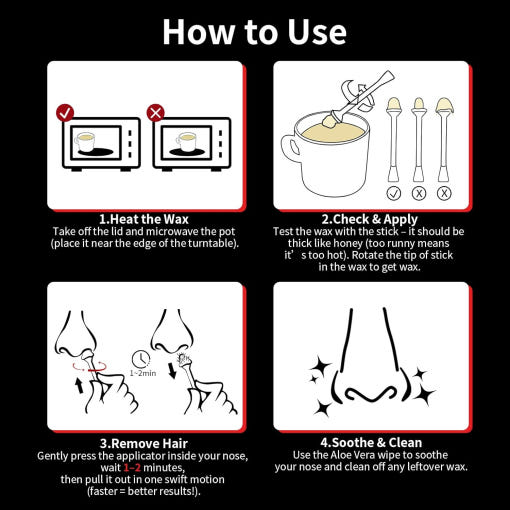 How to Use

1.Heat the Wax
Take off the lid and microwave the pot (place it near the edge of the turntable).

2.Check & Apply
Test the wax with the stick – it should be thick like honey (too runny means it’s too hot). Rotate the tip of stick in the wax to get wax.

1~2min

3.Remove Hair
Gently press the applicator inside your nose, wait 1–2 minutes, then pull it out in one swift motion (faster = better results!).

4.Soothe & Clean
Use the Aloe Vera wipe to soothe your nose and clean off any leftover wax.