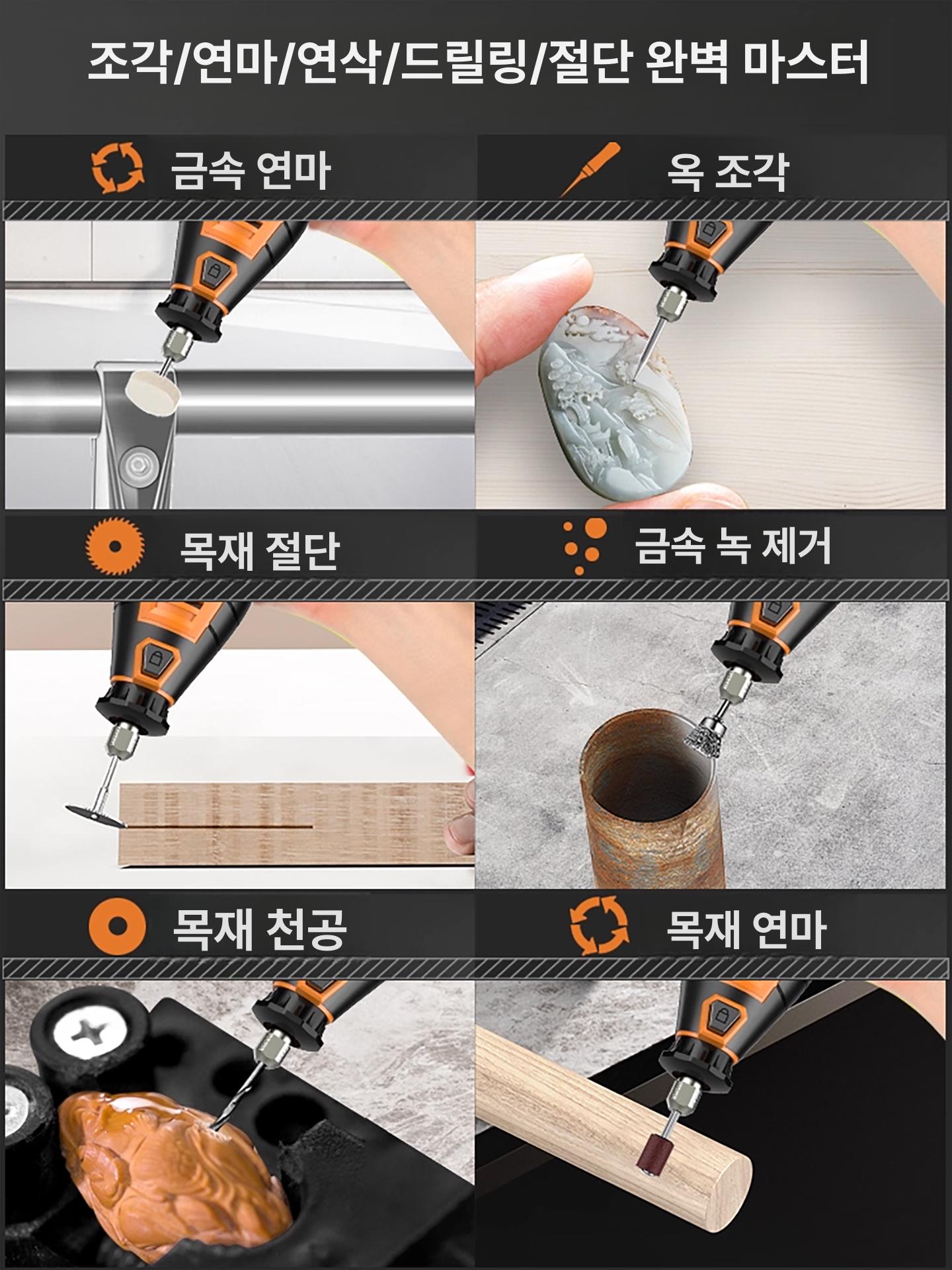 조각/연마/연삭/드릴링/절단 완벽 마스터

금속 연마

옥 조각

목재 절단

금속 녹 제거

목재 천공

목재 연마