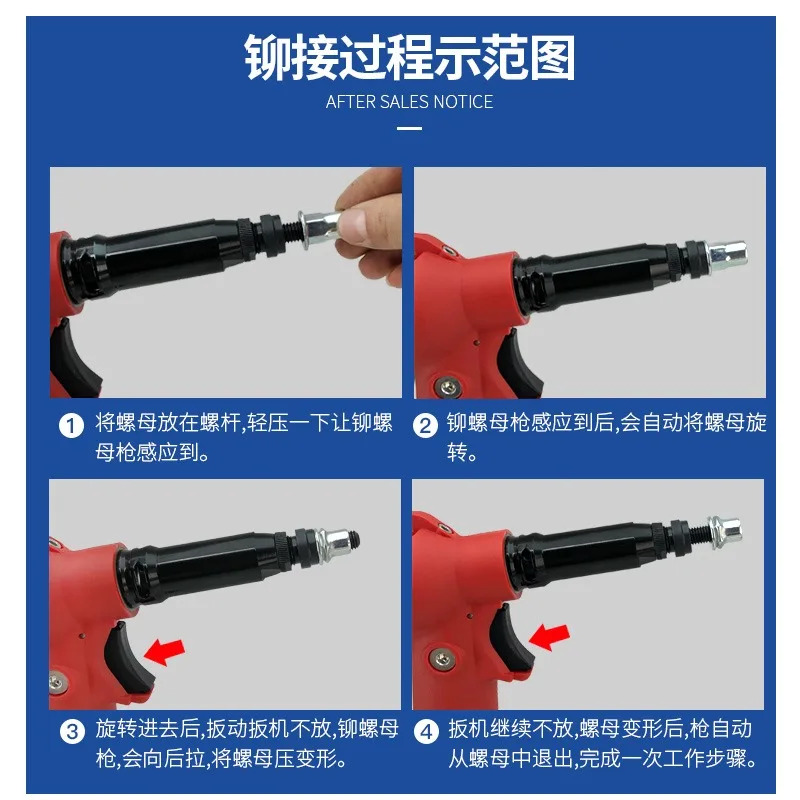 铆接过程示范图

AFTER SALES NOTICE

1 将螺母放在螺杆,轻压一下让铆螺母枪感应到。

2 铆螺母枪感应到后,会自动将螺母旋转。

3 旋转进去后,扳动扳机不放,铆螺母枪,会向后拉,将螺母压变形。

4 扳机继续不放,螺母变形后,枪自动从螺母中退出,完成一次工作步骤。