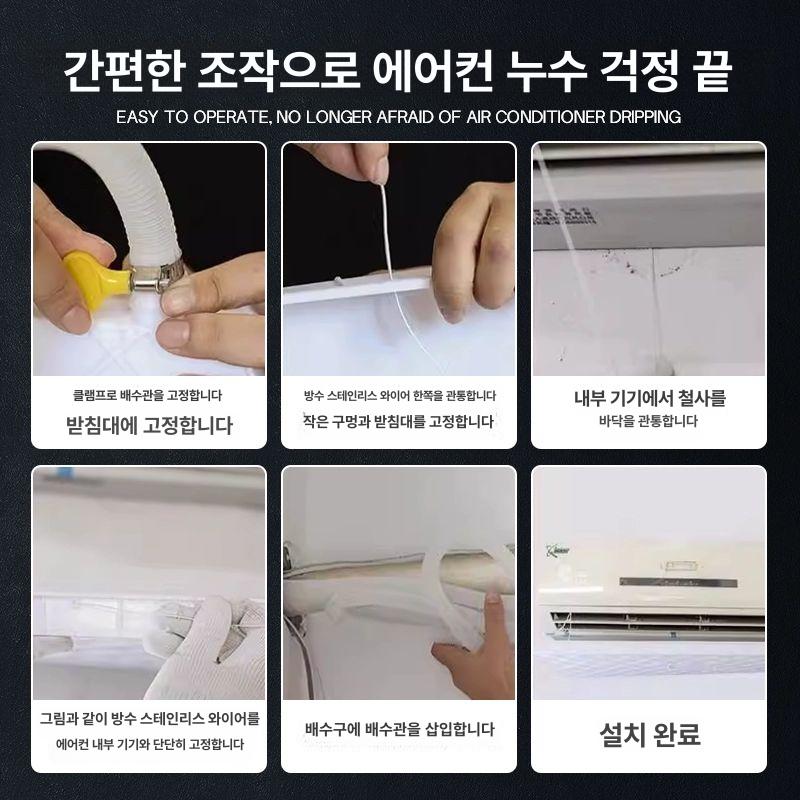 간편한 조작으로 에어컨 누수 걱정 끝

EASY TO OPERATE, NO LONGER AFRAID OF AIR CONDITIONER DRIPPING

클램프로 배수관을 고정합니다
받침대에 고정합니다

방수 스테인리스 와이어 한쪽을 관통합니다
작은 구멍과 받침대를 고정합니다

내부 기기에서 철사를
바닥을 관통합니다

그림과 같이 방수 스테인리스 와이어를
에어컨 내부 기기와 단단히 고정합니다

배수구에 배수관을 삽입합니다

설치 완료