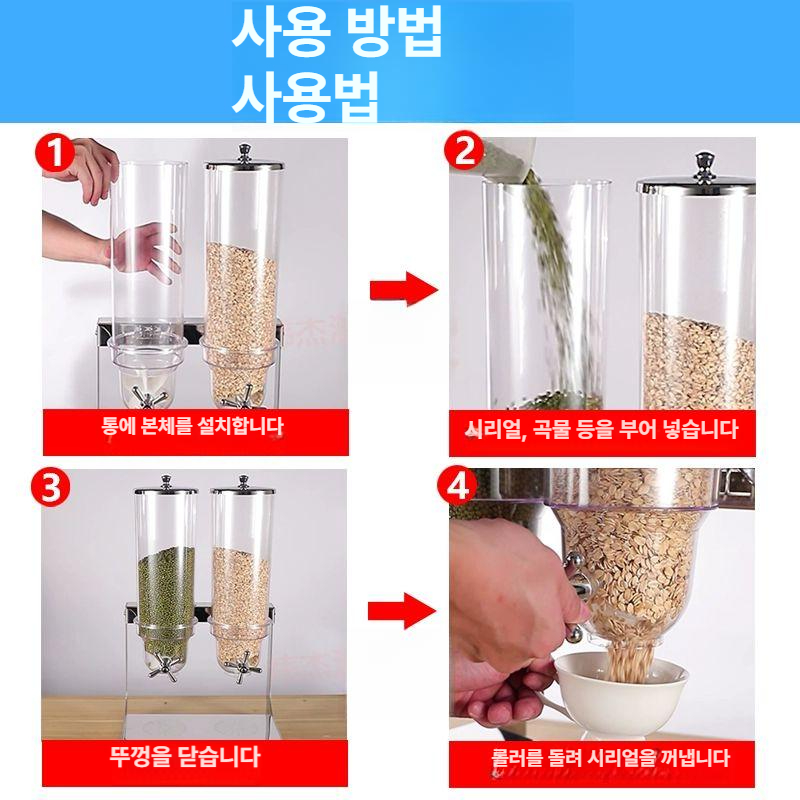 사용 방법
사용법

1
통에 본체를 설치합니다

2
시리얼, 곡물 등을 부어 넣습니다

3
뚜껑을 닫습니다

4
롤러를 돌려 시리얼을 꺼냅니다