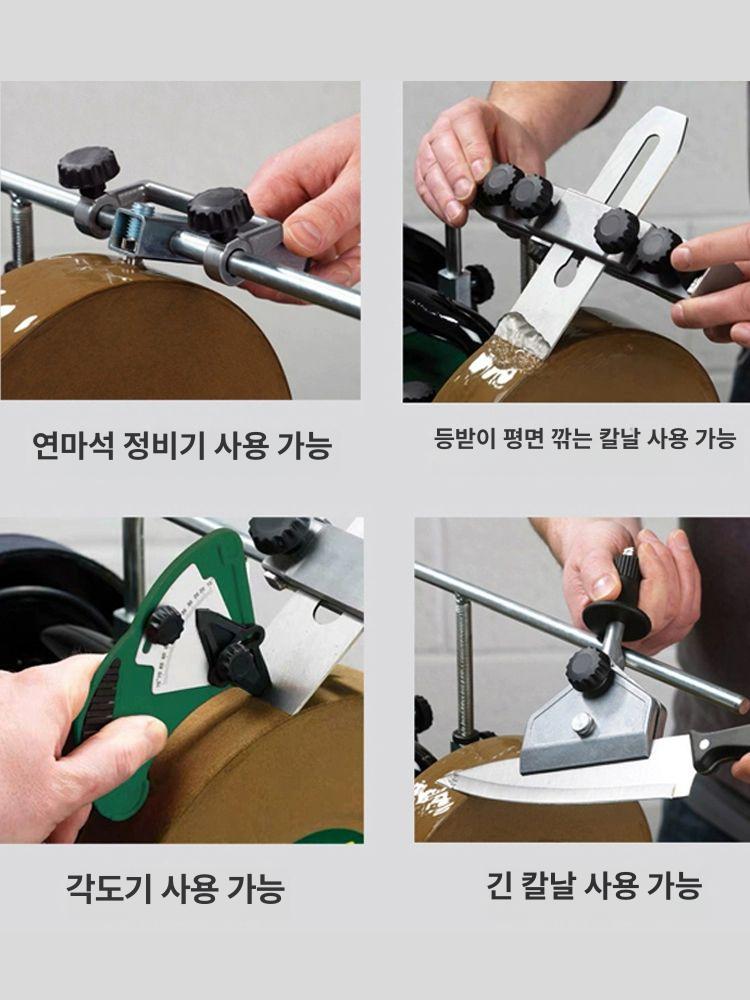 연마석 정비기 사용 가능

등받이 평면 깎는 칼날 사용 가능

각도기 사용 가능

긴 칼날 사용 가능