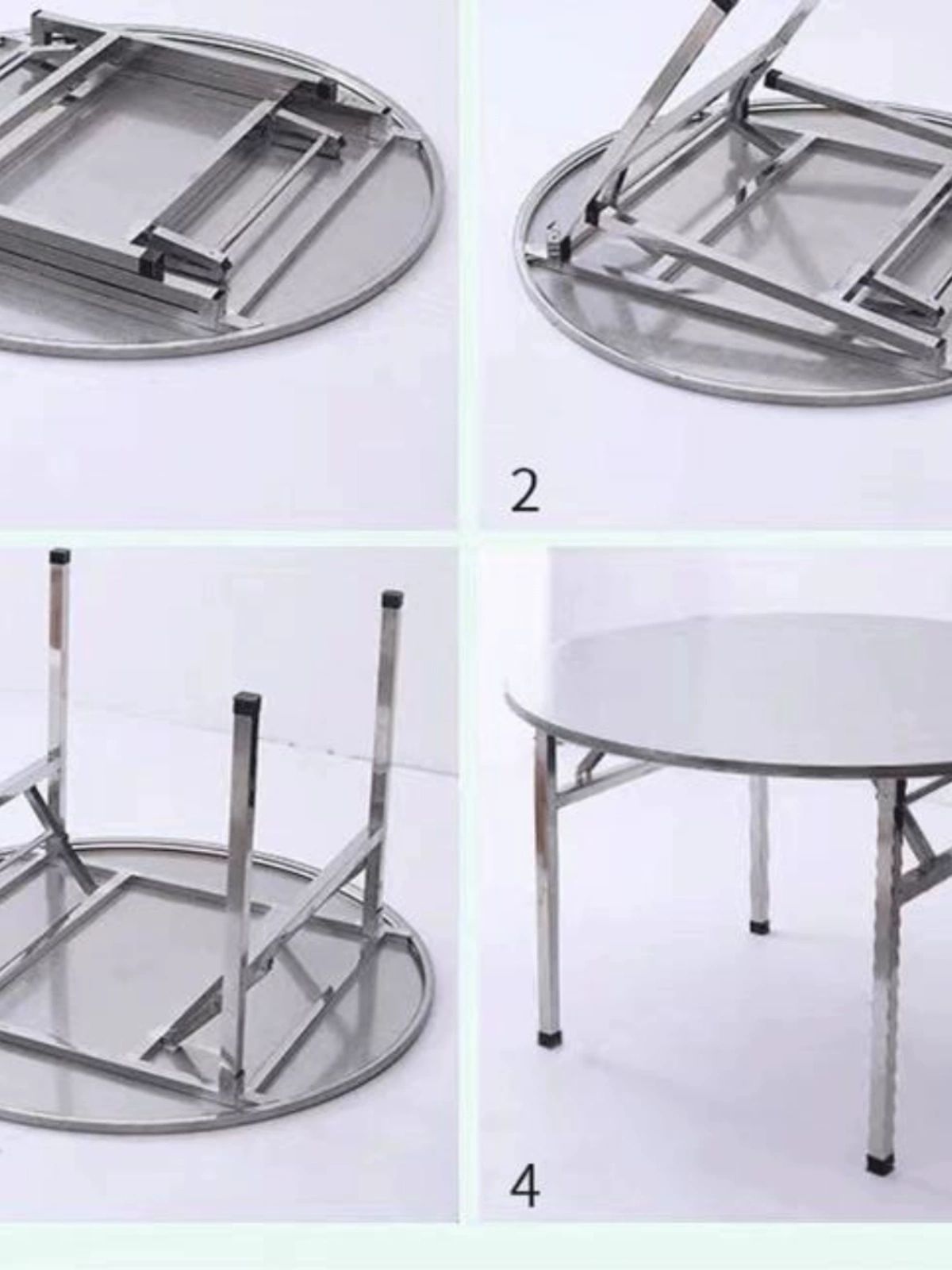 2

4