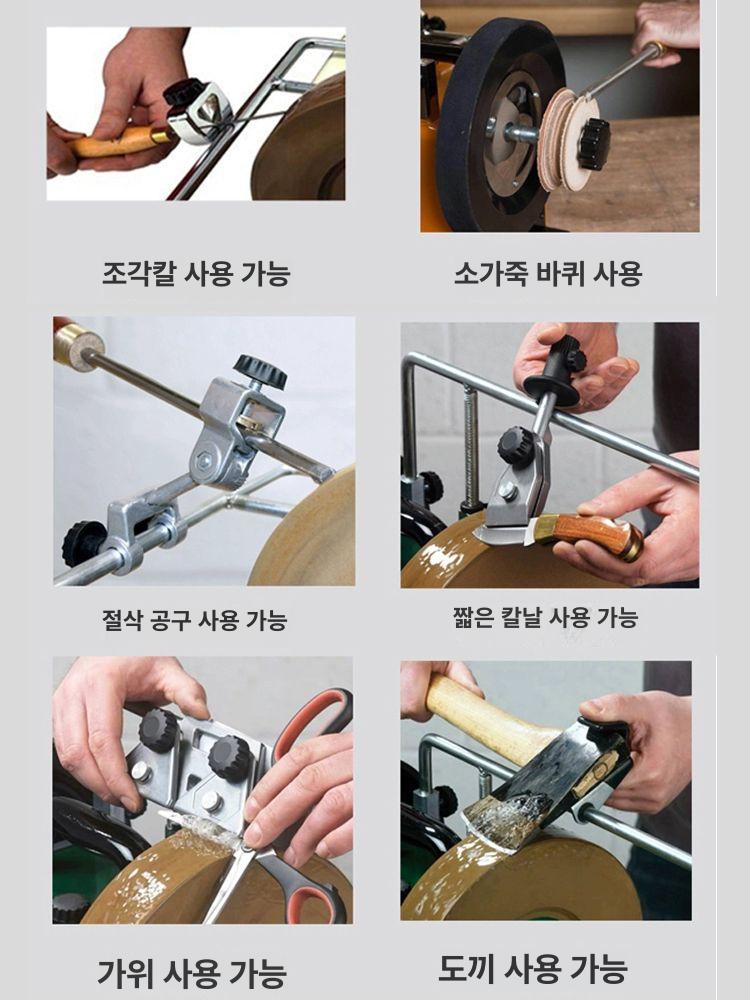 조각칼 사용 가능

소가죽 바퀴 사용

절삭 공구 사용 가능

짧은 칼날 사용 가능

가위 사용 가능

도끼 사용 가능