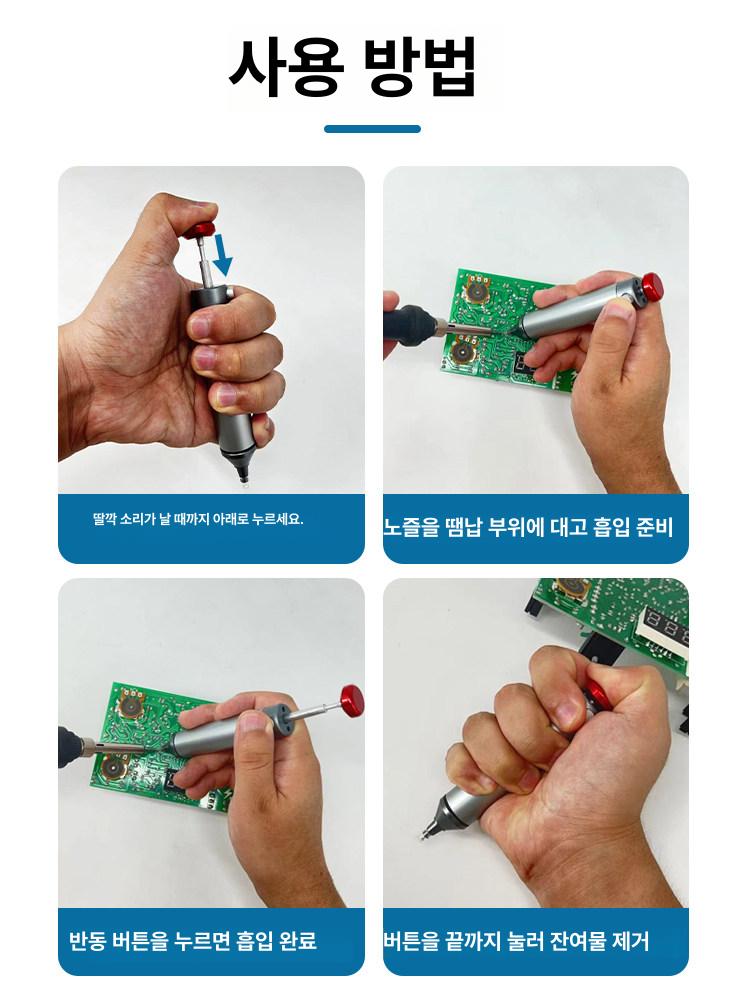 사용 방법

딸깍 소리가 날 때까지 아래로 누르세요.

노즐을 땜납 부위에 대고 흡입 준비

반동 버튼을 누르면 흡입 완료

버튼을 끝까지 눌러 잔여물 제거