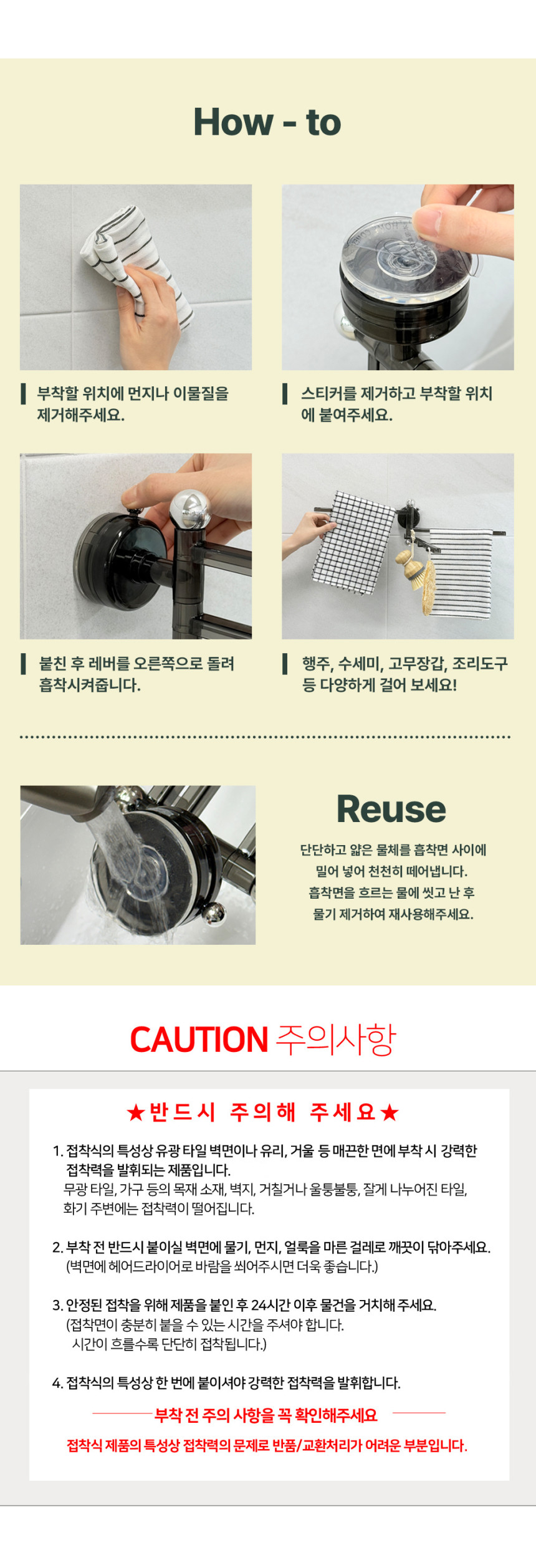 How - to

부착할 위치에 먼지나 이물질을 제거해주세요.

스티커를 제거하고 부착할 위치에 붙여주세요.

붙친 후 레버를 오른쪽으로 돌려 흡착시켜줍니다.

행주, 수세미, 고무장갑, 조리도구 등 다양하게 걸어 보세요!

Reuse

단단하고 얇은 물체를 흡착면 사이에 밀어 넣어 천천히 떼어냅니다. 흡착면을 흐르는 물에 씻고 난 후 물기 제거하여 재사용해주세요.

CAUTION 주의사항

★반드시 주의해 주세요★

1. 접착식의 특성상 유광 타일 벽면이나 유리, 거울 등 매끈한 면에 부착 시 강력한 접착력을 발휘되는 제품입니다.
무광 타일, 가구 등의 목재 소재, 벽지, 거칠거나 울퉁불퉁, 잘게 나누어진 타일, 화기 주변에는 접착력이 떨어집니다.

2. 부착 전 반드시 붙이실 벽면에 물기, 먼지, 얼룩을 마른 걸레로 깨끗이 닦아주세요.
(벽면에 헤어드라이어로 바람을 쐬어주시면 더욱 좋습니다.)

3. 안정된 접착을 위해 제품을 붙인 후 24시간 이후 물건을 거치해 주세요.
(접착면이 충분히 붙을 수 있는 시간을 주셔야 합니다.
시간이 흐를수록 단단히 접착됩니다.)

4. 접착식의 특성상 한 번에 붙이셔야 강력한 접착력을 발휘합니다.

부착 전 주의 사항을 꼭 확인해주세요

접착식 제품의 특성상 접착력의 문제로 반품/교환처리가 어려운 부분입니다.