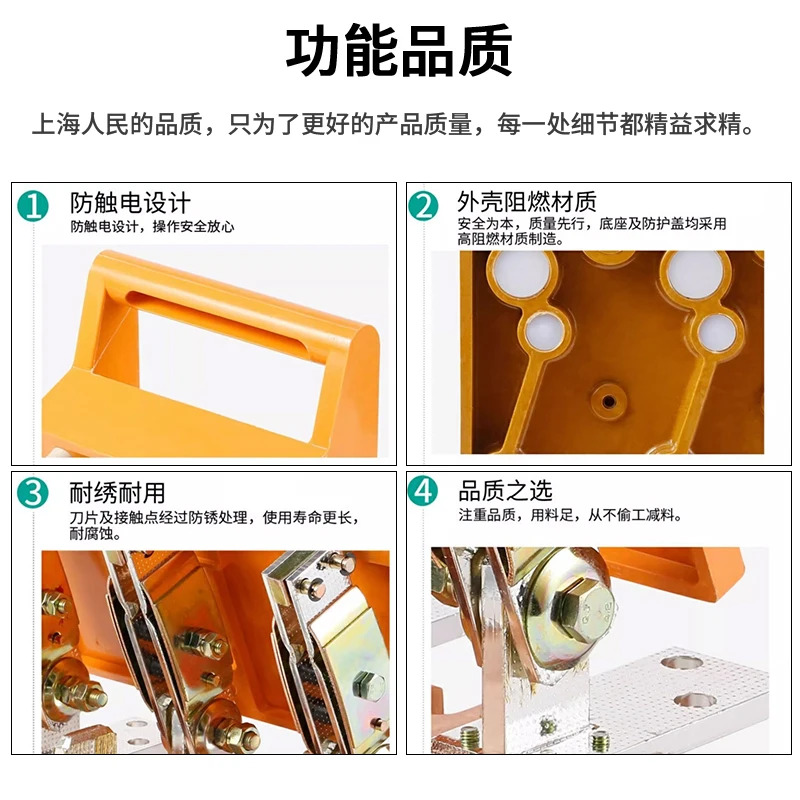 功能品质

上海人民的品质，只为了更好的产品质量，每一处细节都精益求精。

1 防触电设计
防触电设计，操作安全放心

2 外壳阻燃材质
安全为本，质量先行，底座及防护盖均采用高阻燃材质制造。

3 耐绣耐用
刀片及接触点经过防锈处理，使用寿命更长，耐腐蚀。

4 品质之选
注重品质，用料足，从不偷工减料。