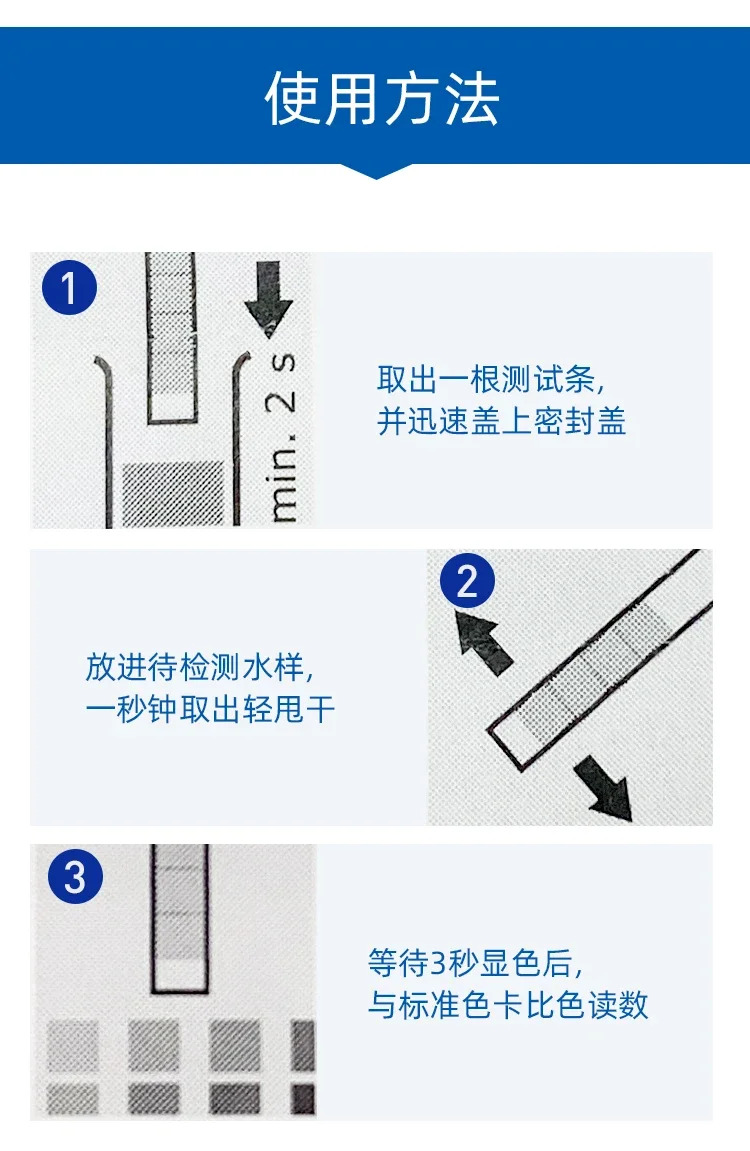 使用方法

1

min. 2 s

取出一根测试条，
并迅速盖上密封盖

2

放进待检测水样，
一秒钟取出轻甩干

3

等待3秒显色后，
与标准色卡比色读数