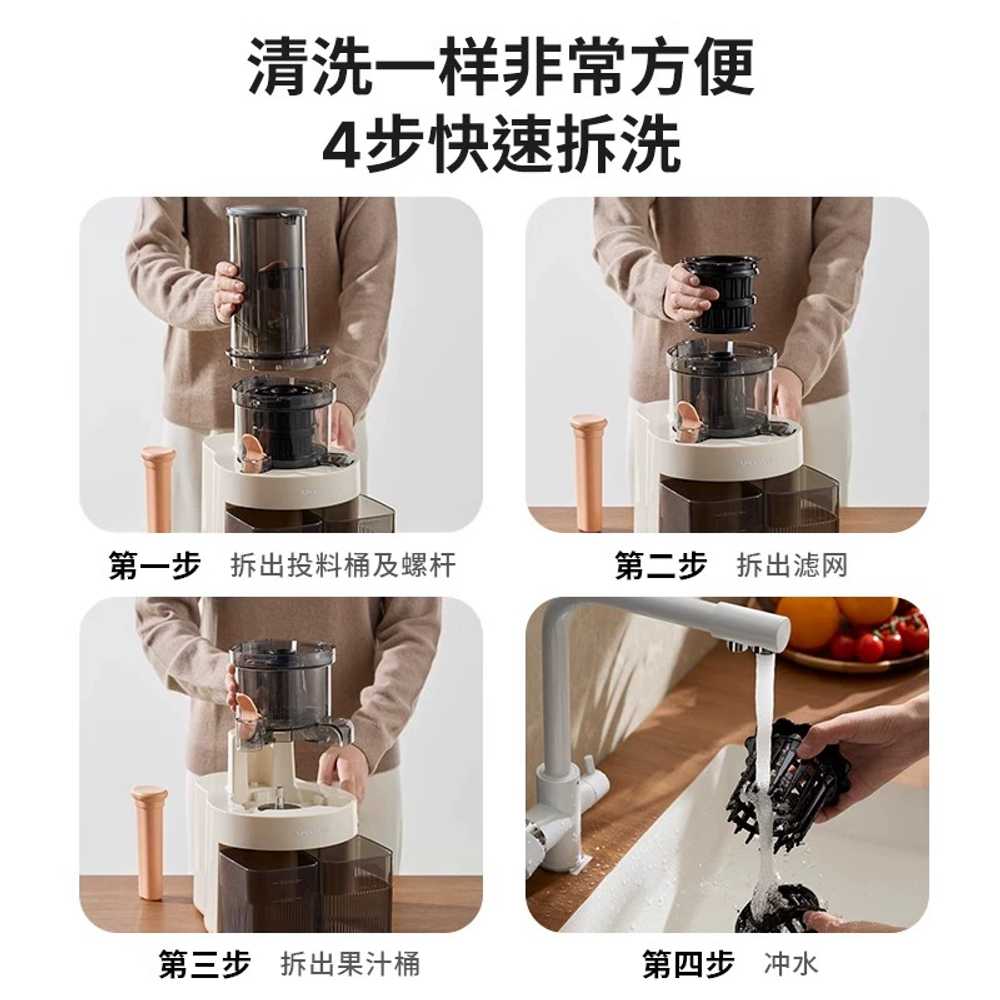 清洗一样非常方便
4步快速拆洗

第一步 拆出投料桶及螺杆

第二步 拆出滤网

第三步 拆出果汁桶

第四步 冲水