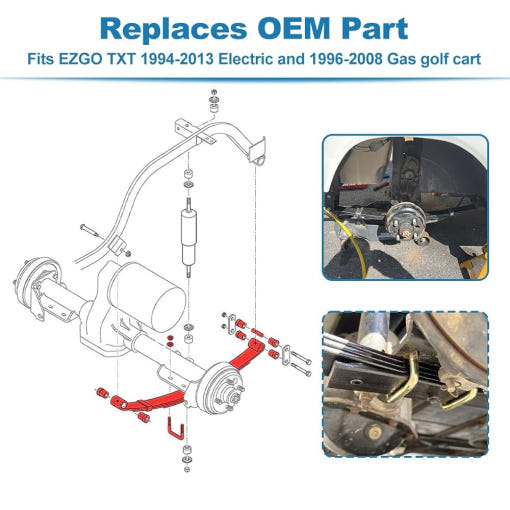 Replaces OEM Part
Fits EZGO TXT 1994-2013 Electric and 1996-2008 Gas golf cart