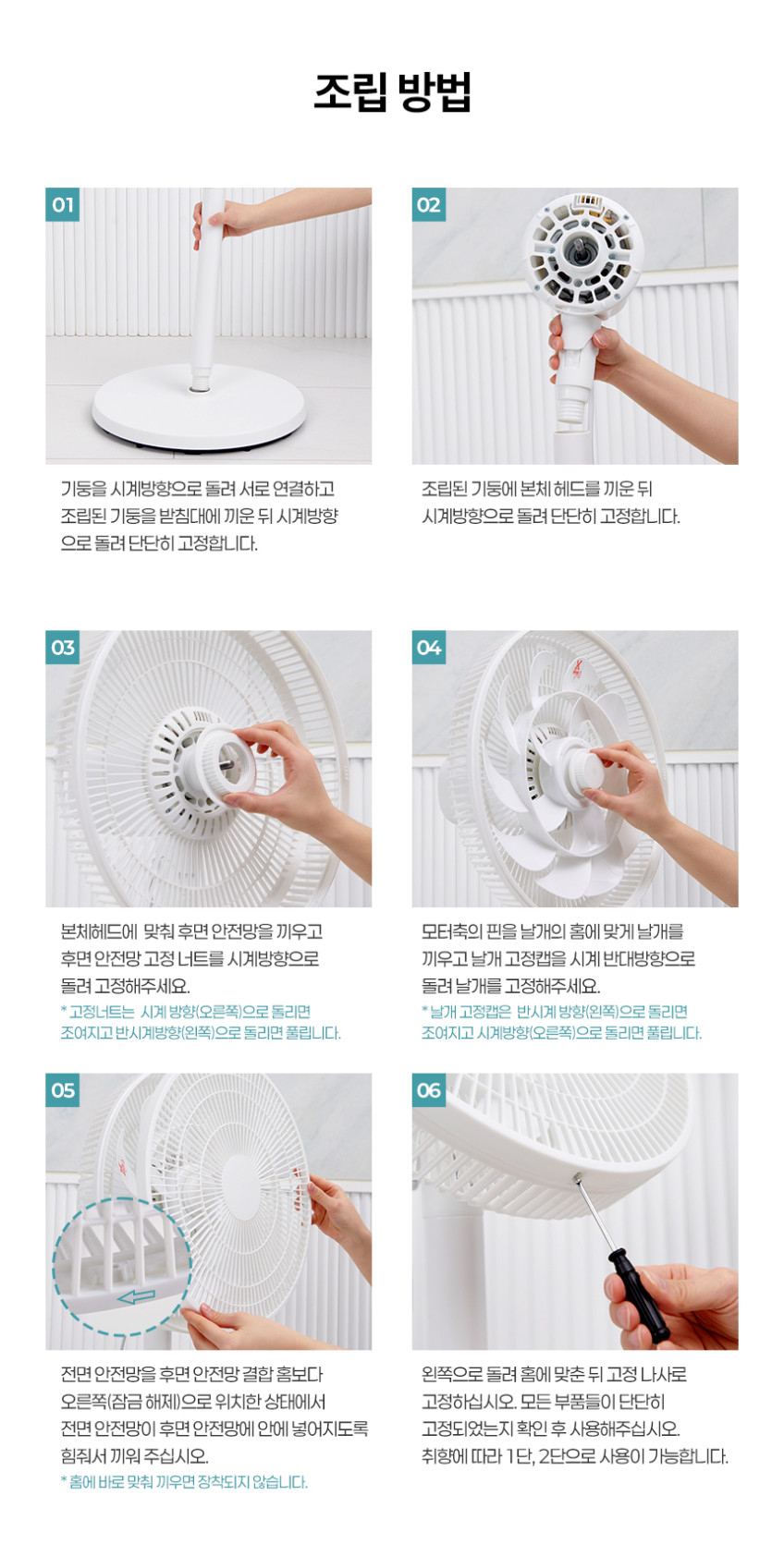 조립 방법

01

기둥을 시계방향으로 돌려 서로 연결하고 조립된 기둥을 받침대에 끼운 뒤 시계방향으로 돌려 단단히 고정합니다.

02

조립된 기둥에 본체 헤드를 끼운 뒤 시계방향으로 돌려 단단히 고정합니다.

03

본체헤드에 맞춰 후면 안전망을 끼우고 후면 안전망 고정 너트를 시계방향으로 돌려 고정해주세요.

* 고정너트는 시계 방향(오른쪽)으로 돌리면 조여지고 반시계방향(왼쪽)으로 돌리면 풀립니다.

04

모터축의 핀을 날개의 홈에 맞게 날개를 끼우고 날개 고정캡을 시계 반대방향으로 돌려 날개를 고정해주세요.

* 날개 고정캡은 반시계 방향(왼쪽)으로 돌리면 조여지고 시계방향(오른쪽)으로 돌리면 풀립니다.

05

전면 안전망을 후면 안전망 결합 홈보다 오른쪽(잠금 해제)으로 위치한 상태에서 전면 안전망이 후면 안전망에 안에 넣어지도록 힘줘서 끼워 주십시오.

* 홈에 바로 맞춰 끼우면 장착되지 않습니다.

06

왼쪽으로 돌려 홈에 맞춘 뒤 고정 나사로 고정하십시오. 모든 부품들이 단단히 고정되었는지 확인 후 사용해주십시오. 취향에 따라 1단, 2단으로 사용이 가능합니다.