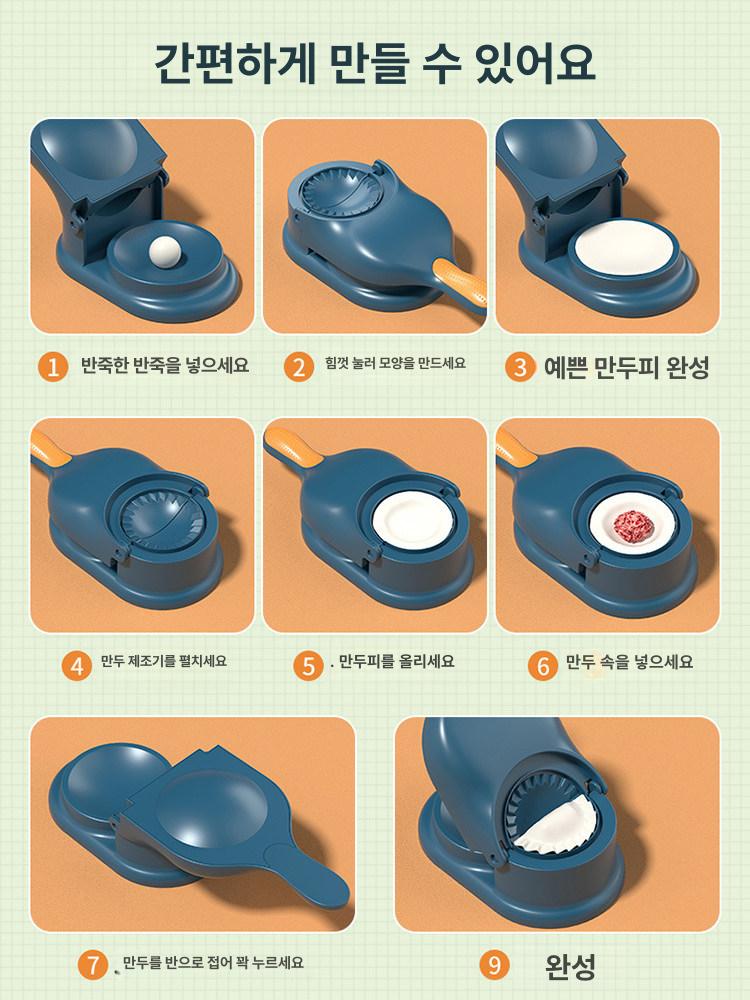 간편하게 만들 수 있어요

1 반죽한 반죽을 넣으세요

2 힘껏 눌러 모양을 만드세요

3 예쁜 만두피 완성

4 만두 제조기를 펼치세요

5 . 만두피를 올리세요

6 만두 속을 넣으세요

7 . 만두를 반으로 접어 꽉 누르세요

9 완성