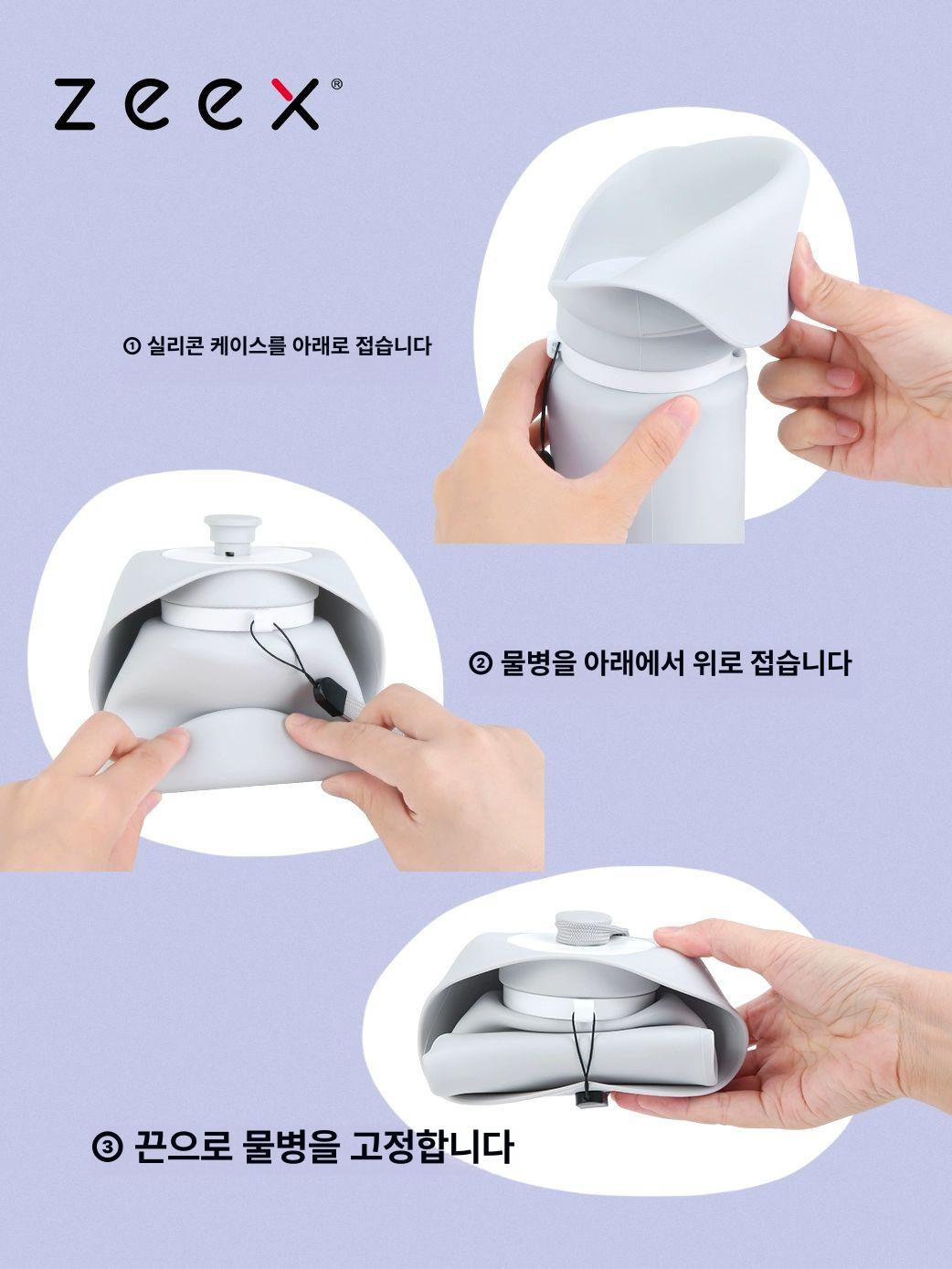 zeex®

① 실리콘 케이스를 아래로 접습니다

② 물병을 아래에서 위로 접습니다

③ 끈으로 물병을 고정합니다