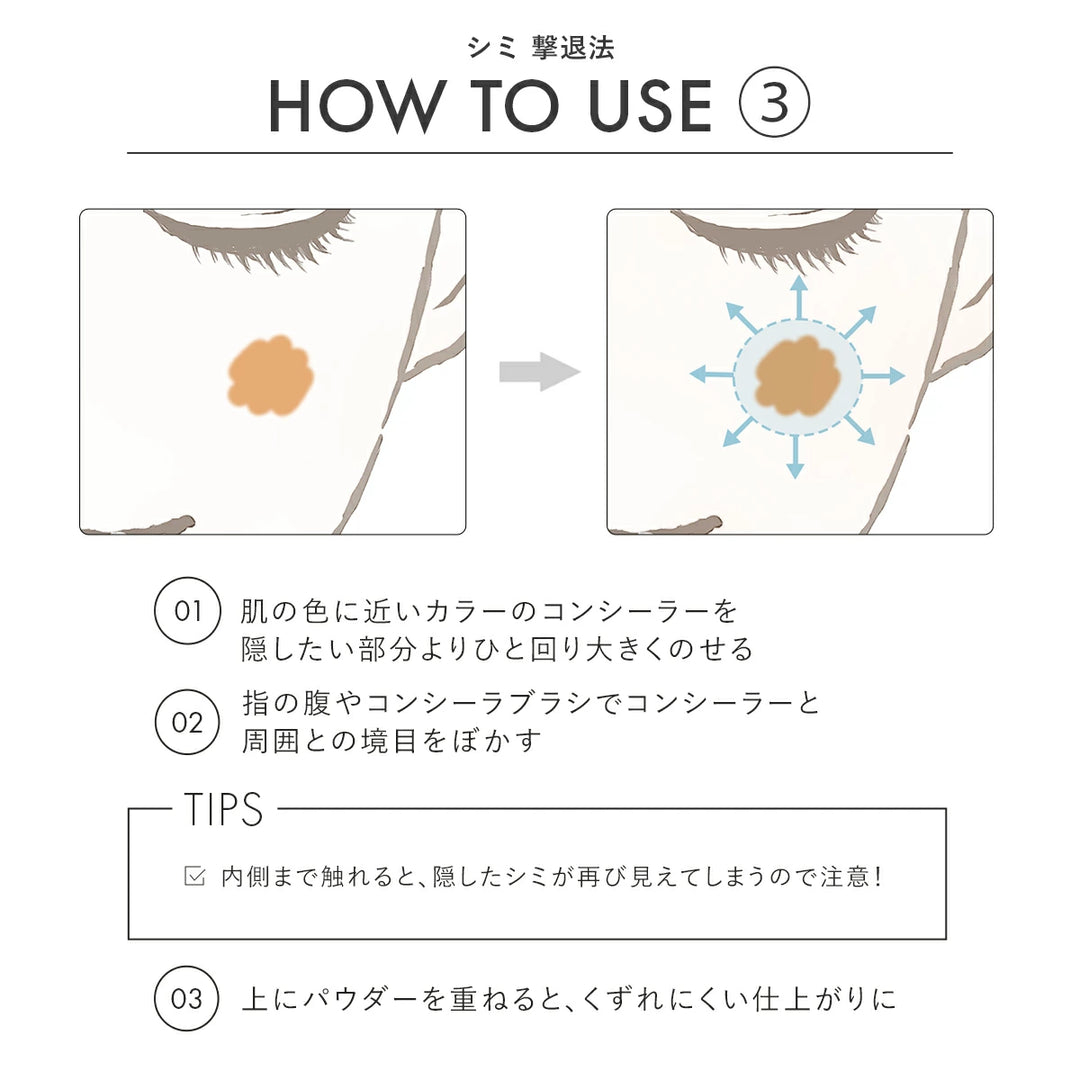 シミ 撃退法

HOW TO USE ③

01 肌の色に近いカラーのコンシーラーを隠したい部分よりひと回り大きくのせる

02 指の腹やコンシーラブラシでコンシーラーと周囲との境目をぼかす

TIPS

☑ 内側まで触れると、隠したシミが再び見えてしまうので注意！

03 上にパウダーを重ねると、くずれにくい仕上がりに