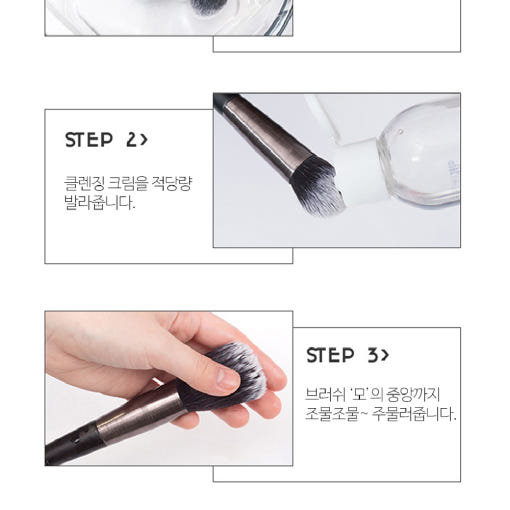 STEP 2>

클렌징 크림을 적당량 발라줍니다.

STEP 3>

브러쉬 '모'의 중앙까지 조물조물~ 주물러줍니다.