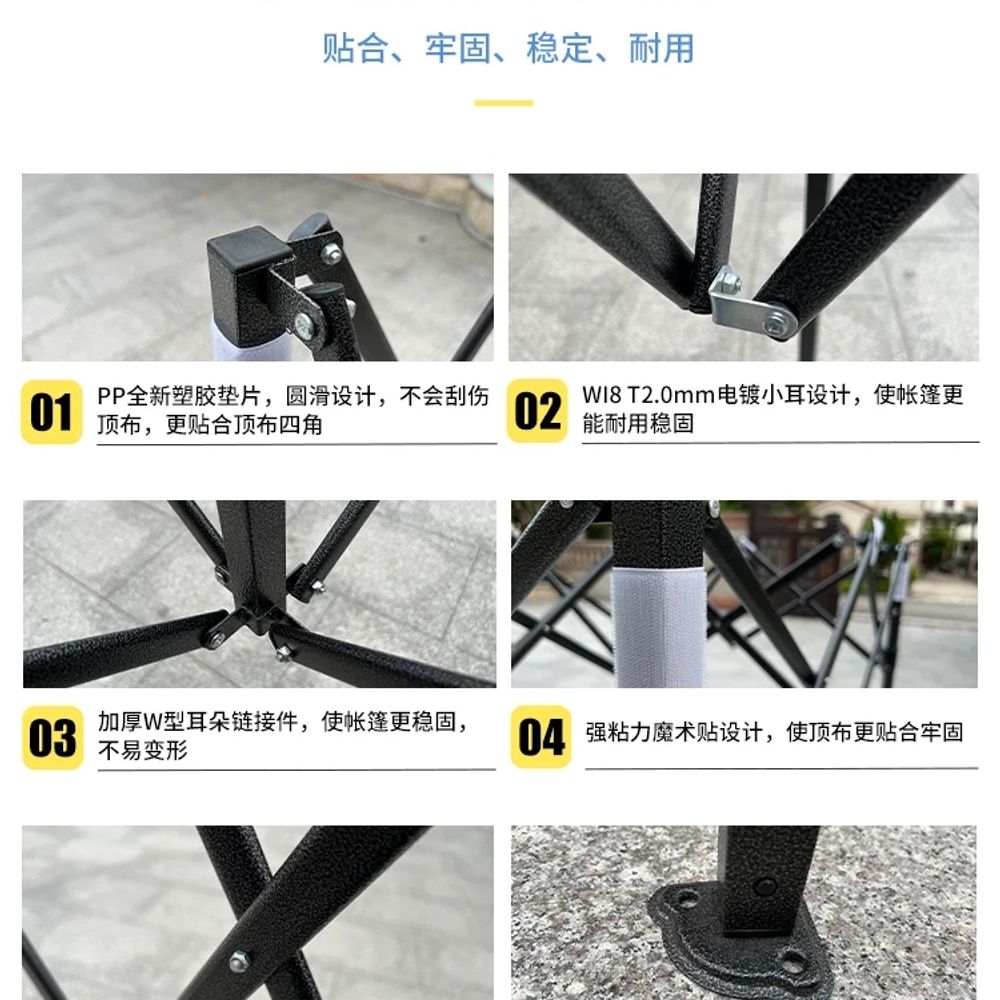 贴合、牢固、稳定、耐用

01 PP全新塑胶垫片，圆滑设计，不会刮伤顶布，更贴合顶布四角

02 WI8 T2.0mm电镀小耳设计，使帐篷更能耐用稳固

03 加厚W型耳朵链接件，使帐篷更稳固，不易变形

04 强粘力魔术贴设计，使顶布更贴合牢固