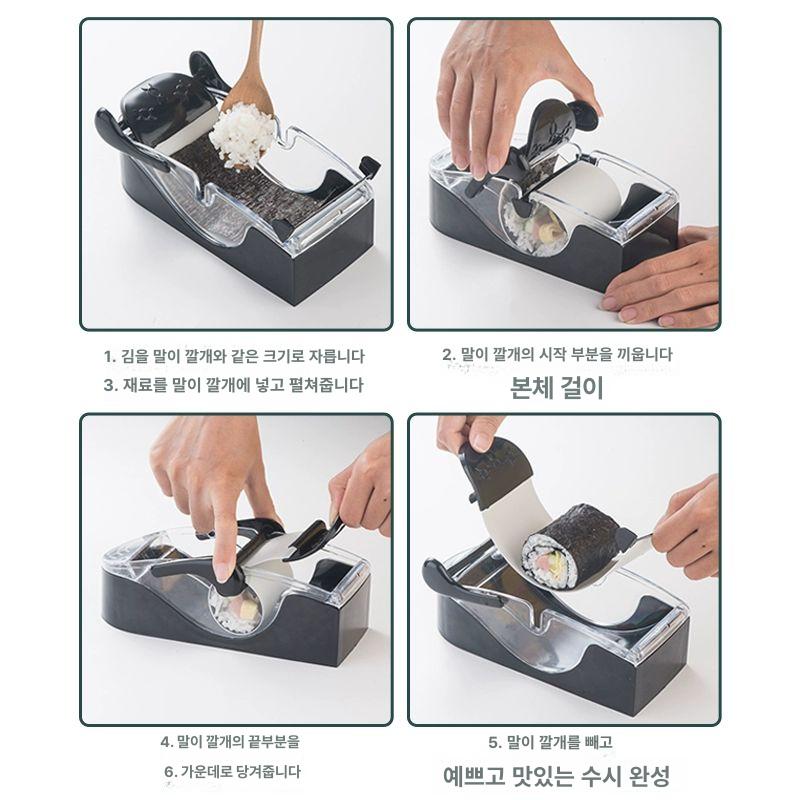 1. 김을 말이 깔개와 같은 크기로 자릅니다
3. 재료를 말이 깔개에 넣고 펼쳐줍니다

2. 말이 깔개의 시작 부분을 끼웁니다
본체 걸이

4. 말이 깔개의 끝부분을
6. 가운데로 당겨줍니다

5. 말이 깔개를 빼고
예쁘고 맛있는 수시 완성