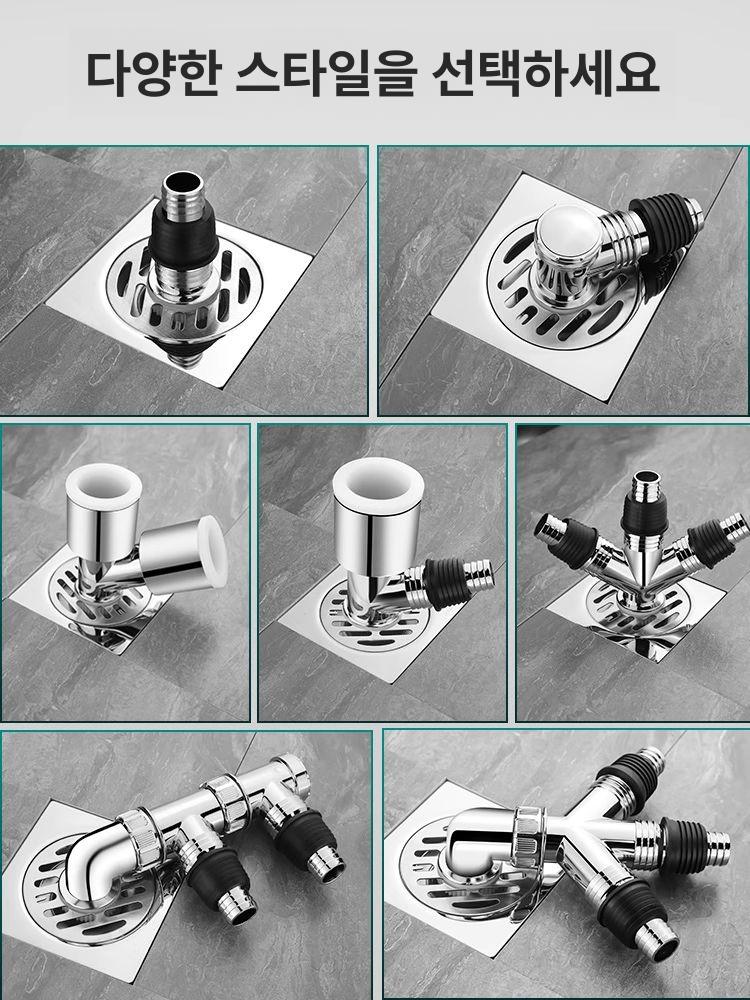 다양한 스타일을 선택하세요