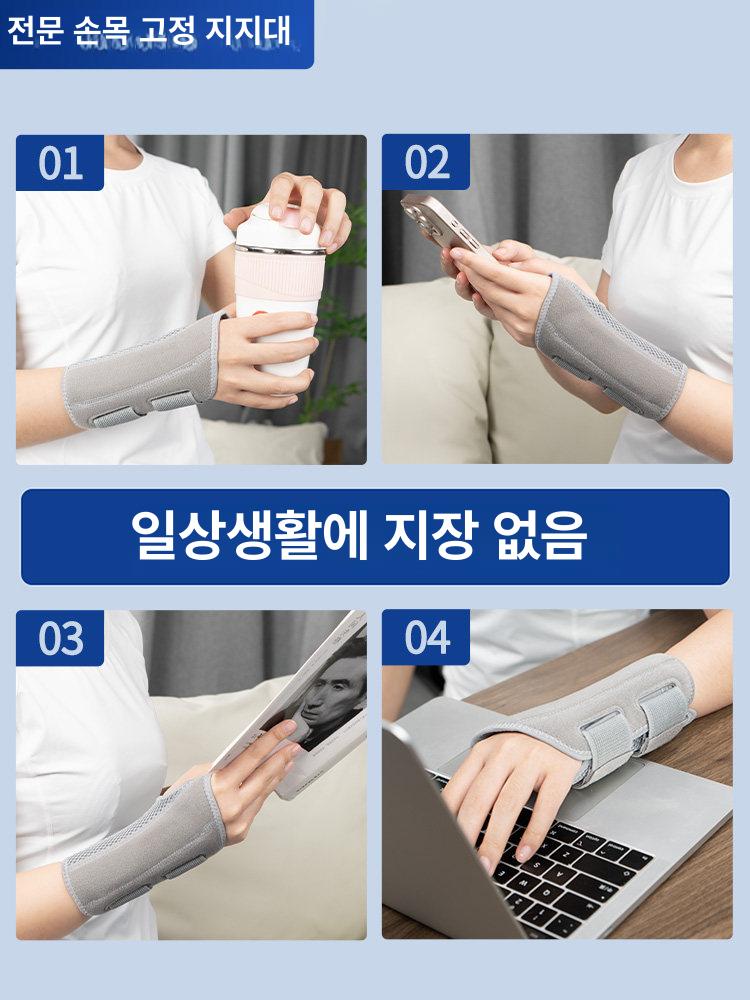 전문 손목 고정 지지대

01

02

일상생활에 지장 없음

03

04