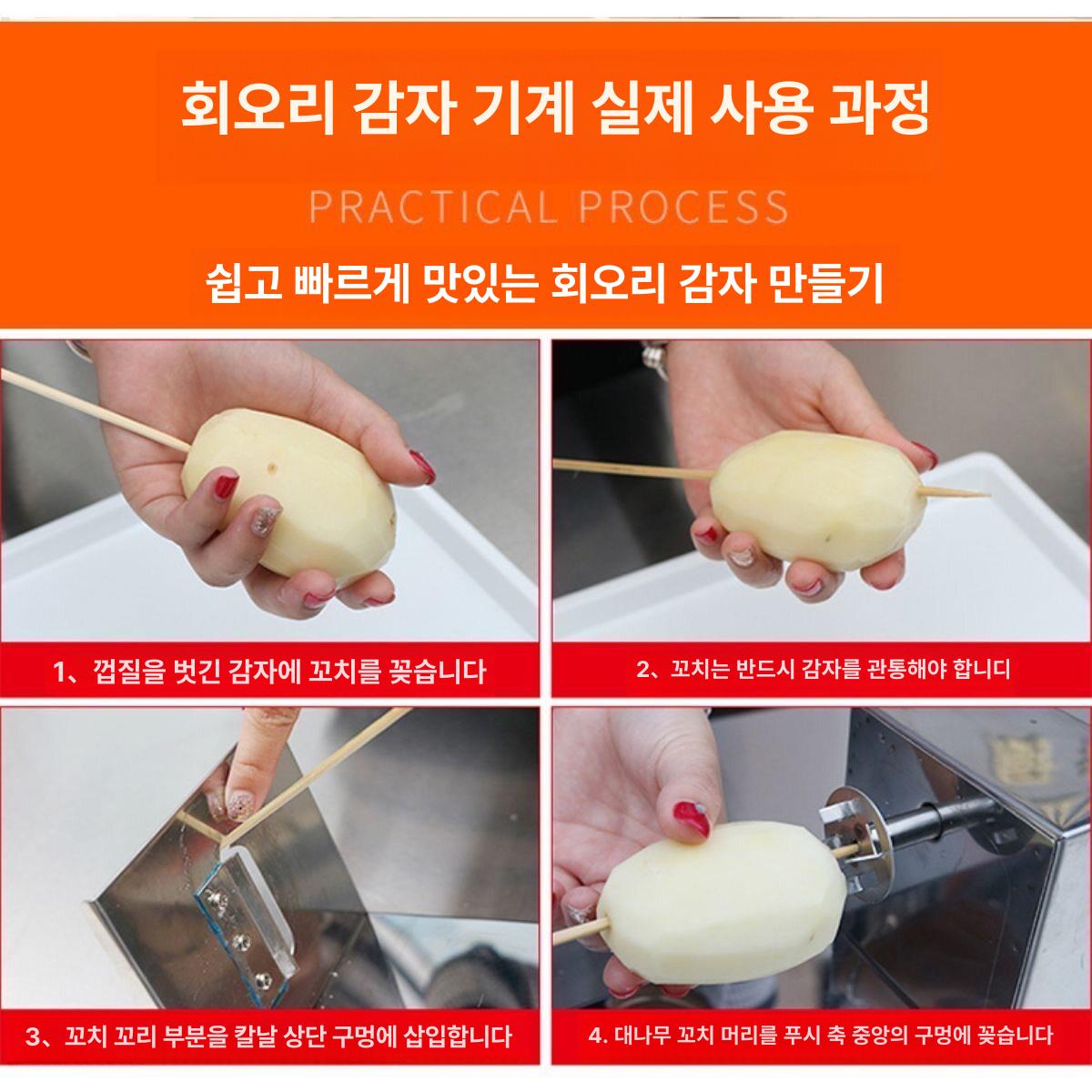 회오리 감자 기계 실제 사용 과정

PRACTICAL PROCESS

쉽고 빠르게 맛있는 회오리 감자 만들기

1、껍질을 벗긴 감자에 꼬치를 꽂습니다

2、꼬치는 반드시 감자를 관통해야 합니디

3、꼬치 꼬리 부분을 칼날 상단 구멍에 삽입합니다

4. 대나무 꼬치 머리를 푸시 축 중앙의 구멍에 꽂습니다