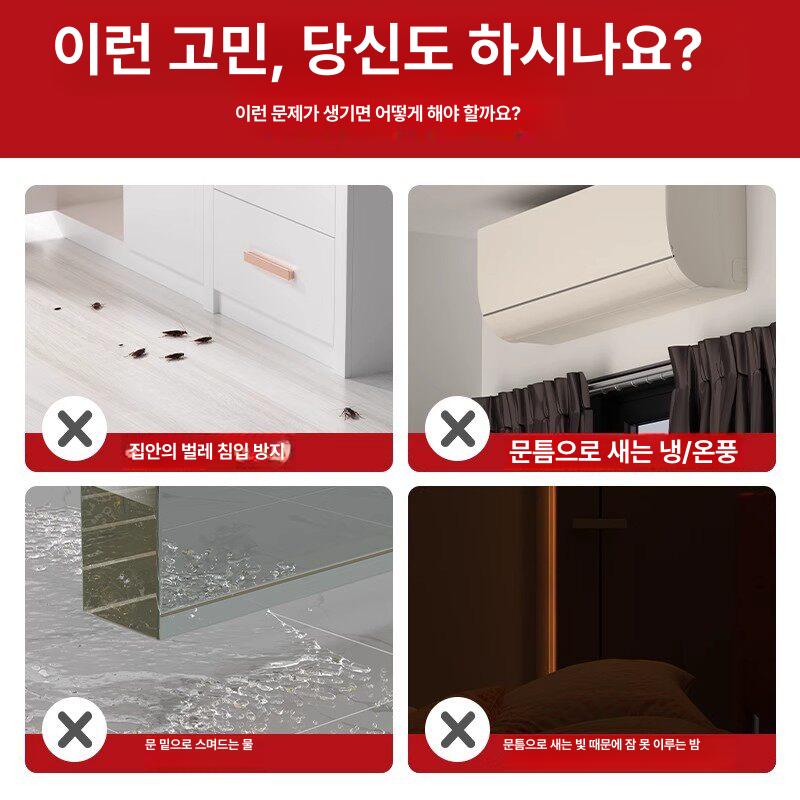 이런 고민, 당신도 하시나요?

이런 문제가 생기면 어떻게 해야 할까요?

집안의 벌레 침입 방지

문틈으로 새는 냉/온풍

문 밑으로 스며드는 물

문틈으로 새는 빛 때문에 잠 못 이루는 밤