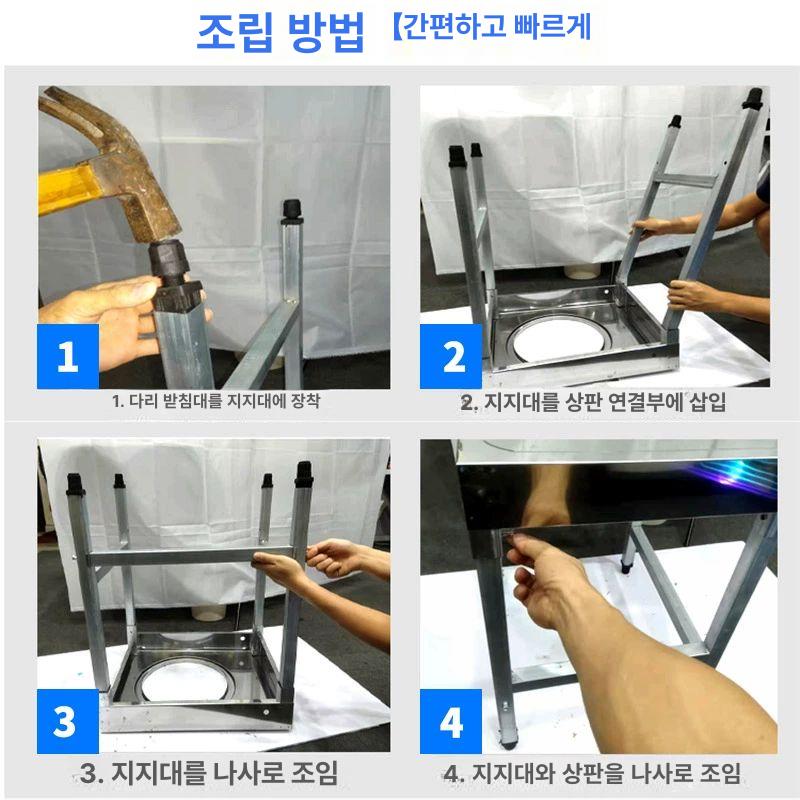 조립 방법 【간편하고 빠르게

1

1. 다리 받침대를 지지대에 장착

2

2. 지지대를 상판 연결부에 삽입

3

3. 지지대를 나사로 조임

4

4. 지지대와 상판을 나사로 조임