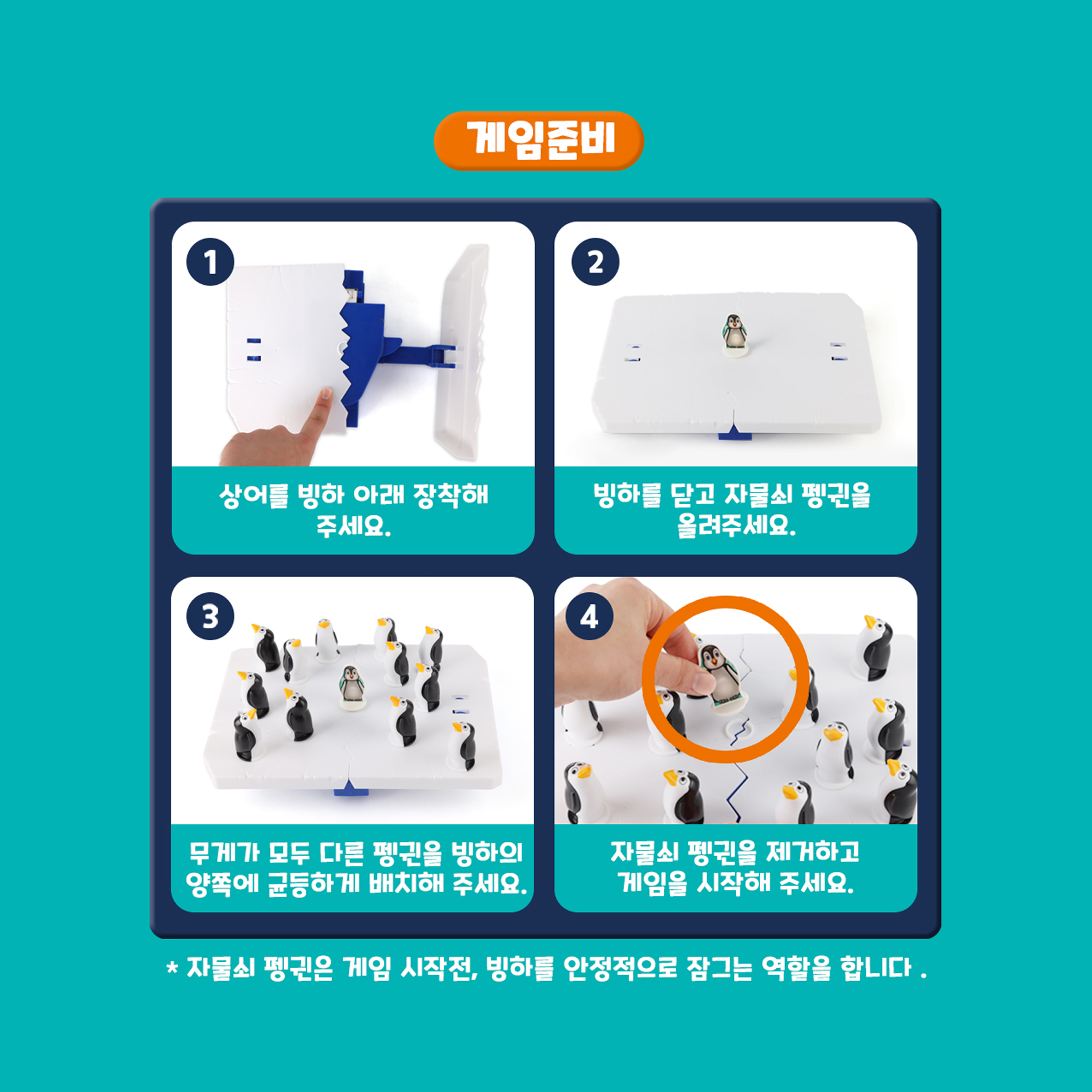 게임준비

1

상어를 빙하 아래 장착해 주세요.

2

빙하를 닫고 자물쇠 펭귄을 올려주세요.

3

무게가 모두 다른 펭귄을 빙하의 양쪽에 균등하게 배치해 주세요.

4

자물쇠 펭귄을 제거하고 게임을 시작해 주세요.

* 자물쇠 펭귄은 게임 시작전, 빙하를 안정적으로 잠그는 역할을 합니다 .