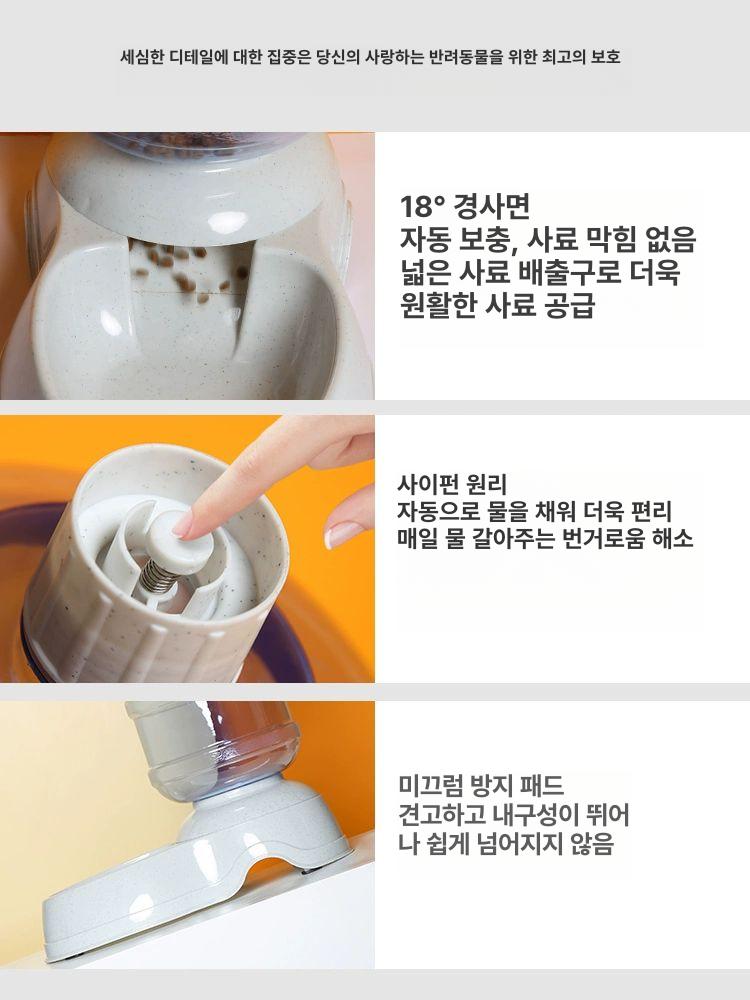 세심한 디테일에 대한 집중은 당신의 사랑하는 반려동물을 위한 최고의 보호

18° 경사면
자동 보충, 사료 막힘 없음
넓은 사료 배출구로 더욱
원활한 사료 공급

사이펀 원리
자동으로 물을 채워 더욱 편리
매일 물 갈아주는 번거로움 해소

미끄럼 방지 패드
견고하고 내구성이 뛰어
나 쉽게 넘어지지 않음