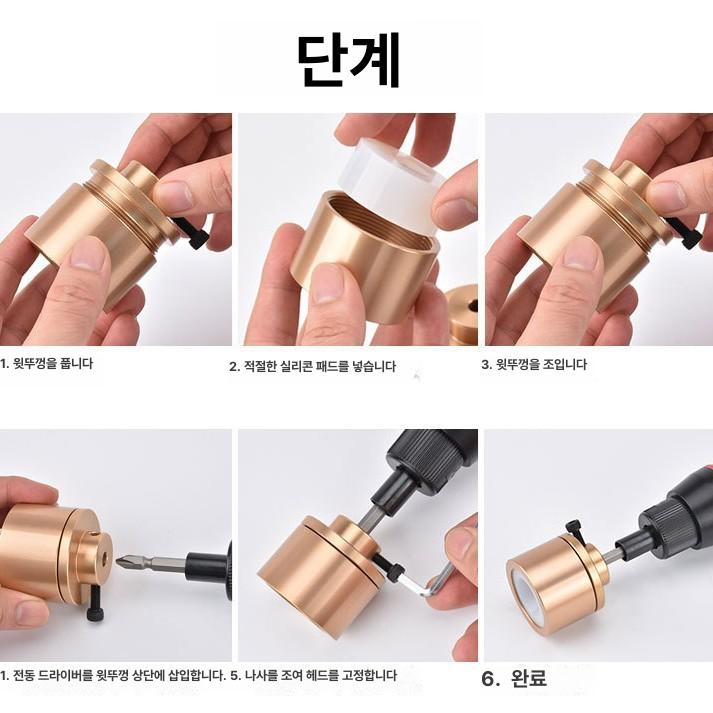 단계

1. 윗뚜껑을 풉니다

2. 적절한 실리콘 패드를 넣습니다

3. 윗뚜껑을 조입니다

1. 전동 드라이버를 윗뚜껑 상단에 삽입합니다.

5. 나사를 조여 헤드를 고정합니다

6. 완료