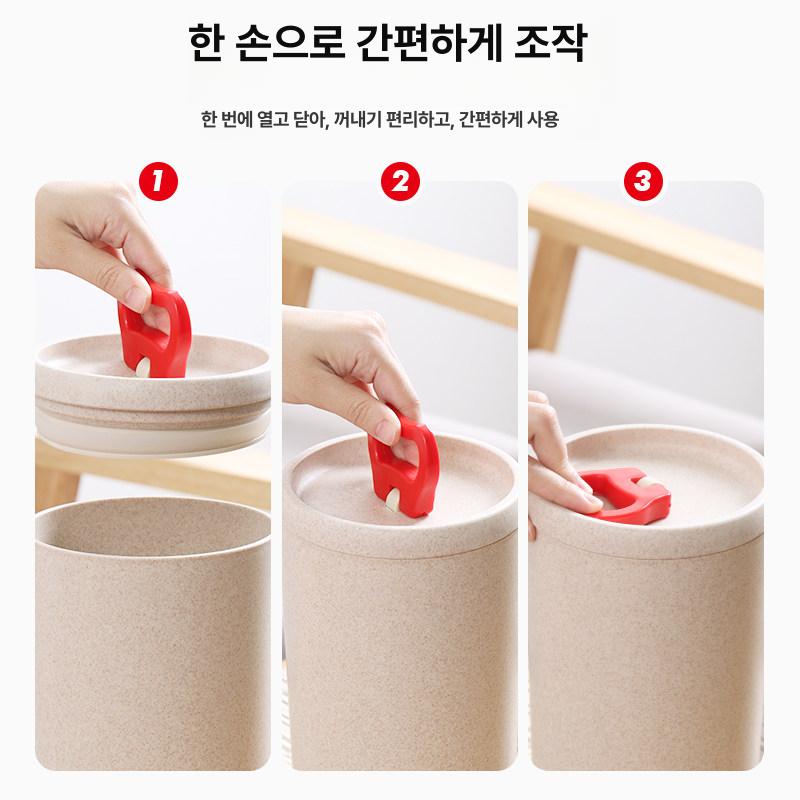 한 손으로 간편하게 조작

한 번에 열고 닫아, 꺼내기 편리하고, 간편하게 사용

1

2

3