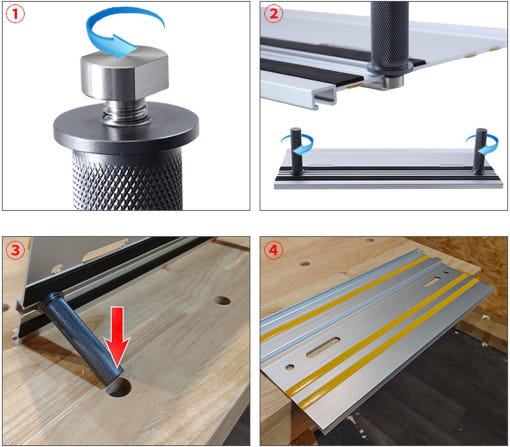 1

2

3

4