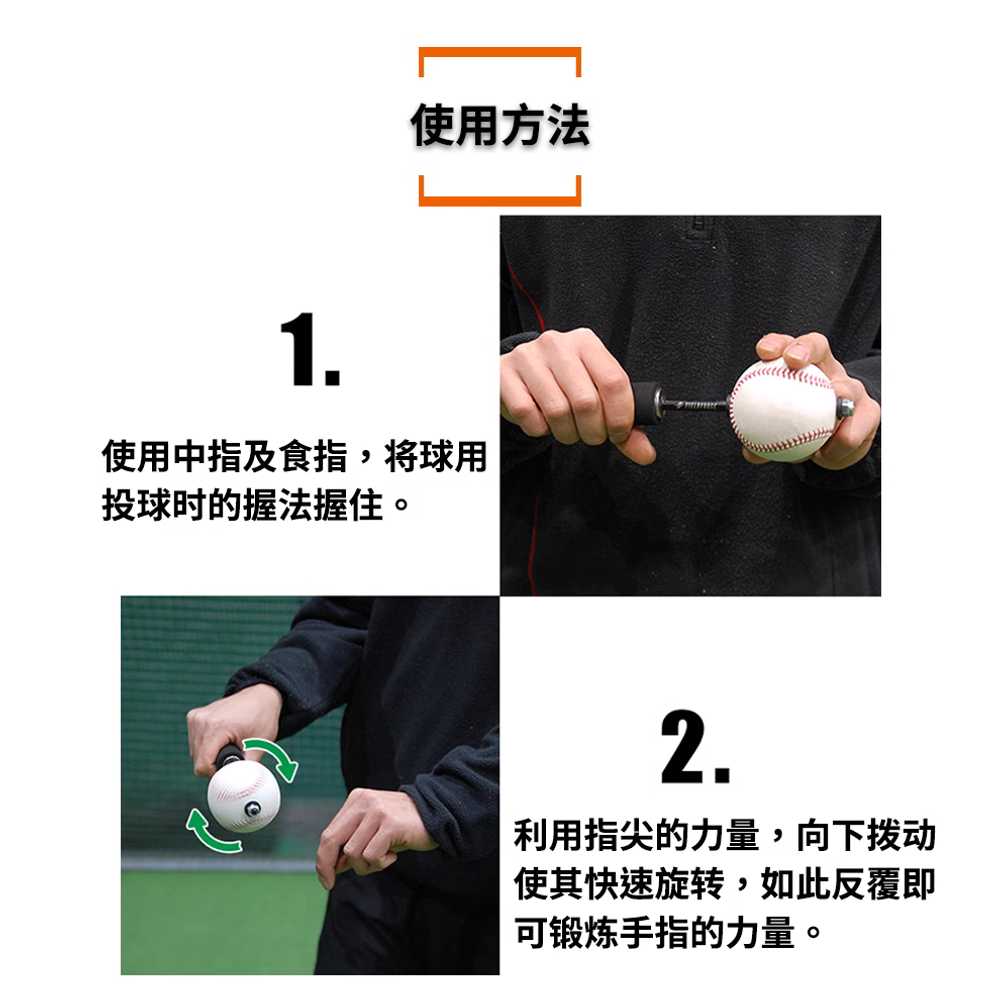 使用方法

1.

使用中指及食指，将球用投球时的握法握住。

2.

利用指尖的力量，向下拨动使其快速旋转，如此反覆即可锻炼手指的力量。