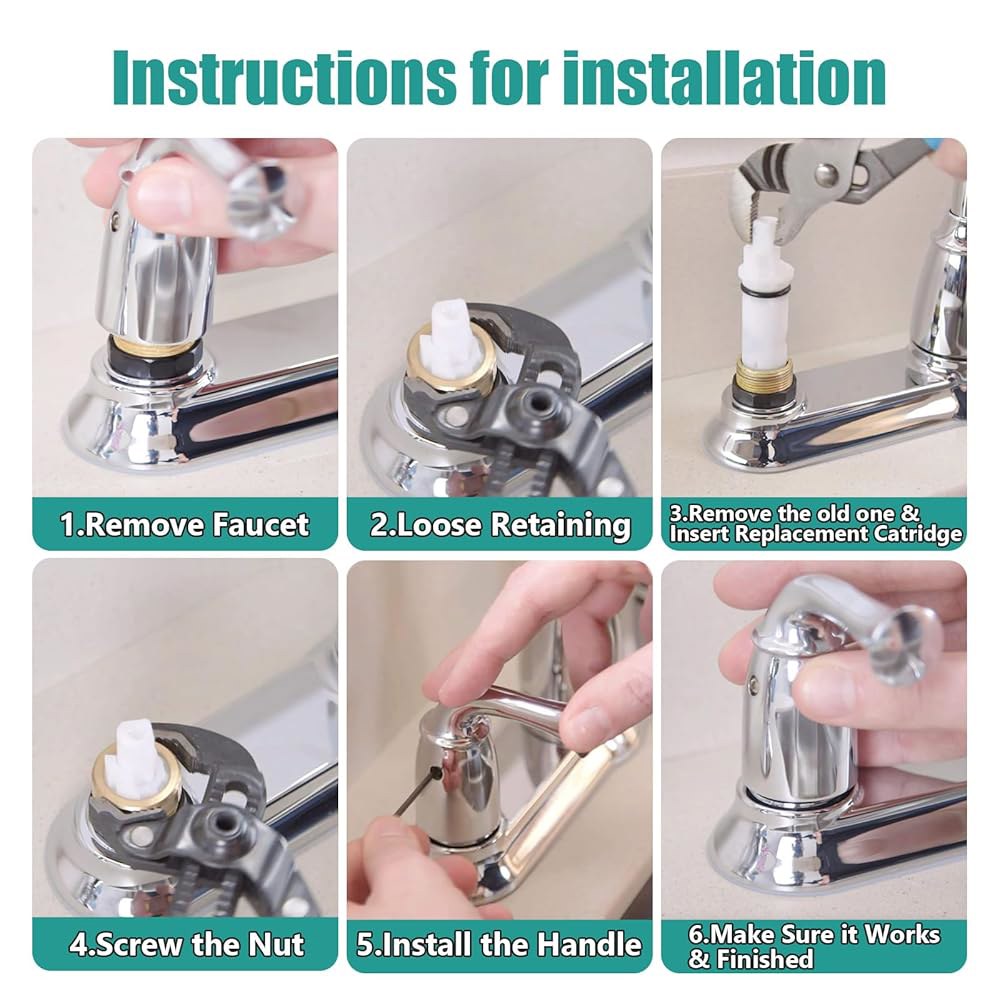 Instructions for installation

1.Remove Faucet

2.Loose Retaining

3.Remove the old one & Insert Replacement Catridge

4.Screw the Nut

5.Install the Handle

6.Make Sure it Works & Finished