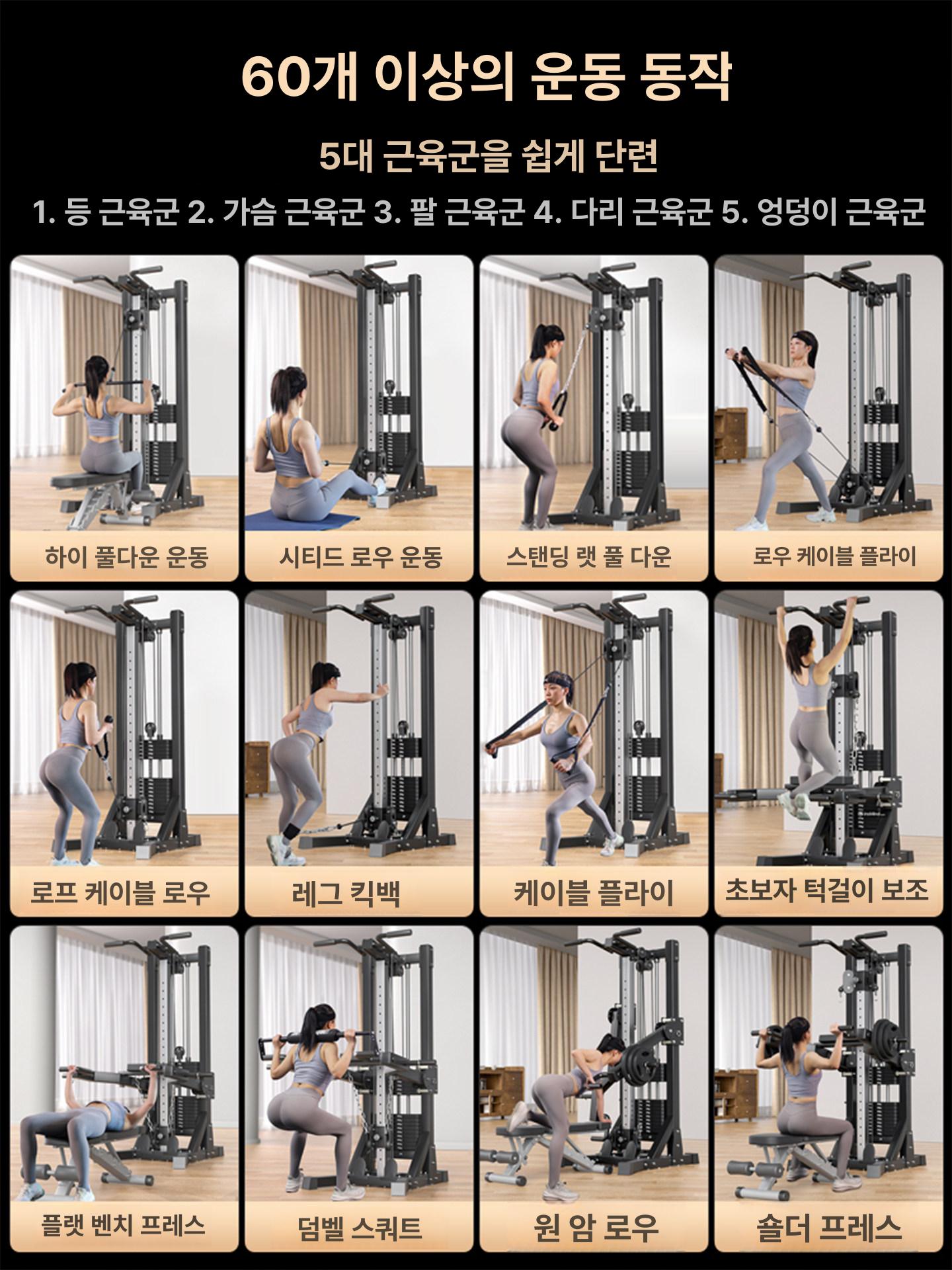 60개 이상의 운동 동작

5대 근육군을 쉽게 단련

1. 등 근육군 2. 가슴 근육군 3. 팔 근육군 4. 다리 근육군 5. 엉덩이 근육군

하이 풀다운 운동

시티드 로우 운동

스탠딩 랫 풀 다운

로우 케이블 플라이

로프 케이블 로우

레그 킥백

케이블 플라이

초보자 턱걸이 보조

플랫 벤치 프레스

덤벨 스쿼트

원 암 로우

숄더 프레스