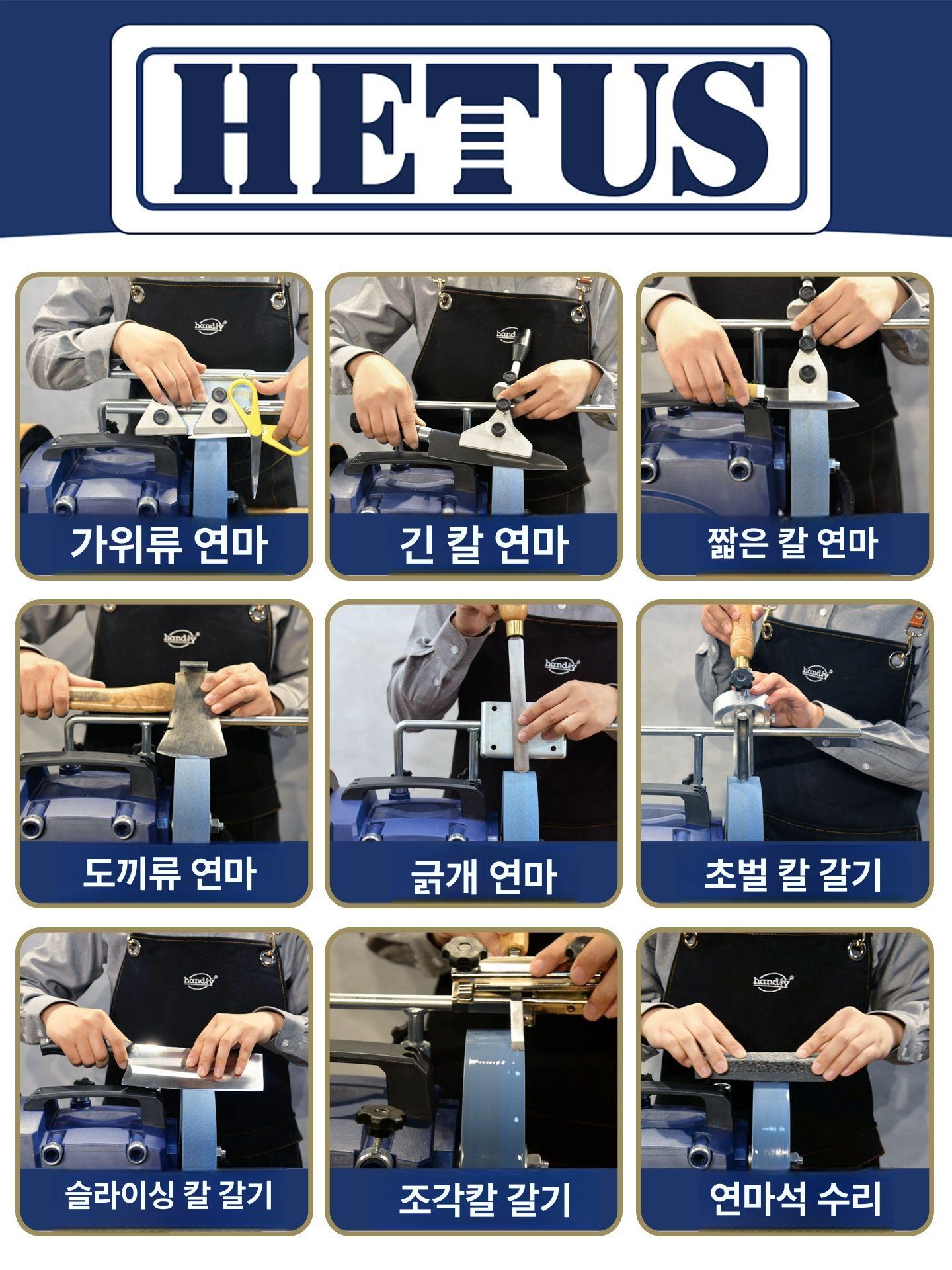 HETUS

handsy

가위류 연마

handsy

긴 칼 연마

짧은 칼 연마

handsy

도끼류 연마

handsy

긁개 연마

handsy

초벌 칼 갈기

handsy

슬라이싱 칼 갈기

조각칼 갈기

handsy

연마석 수리